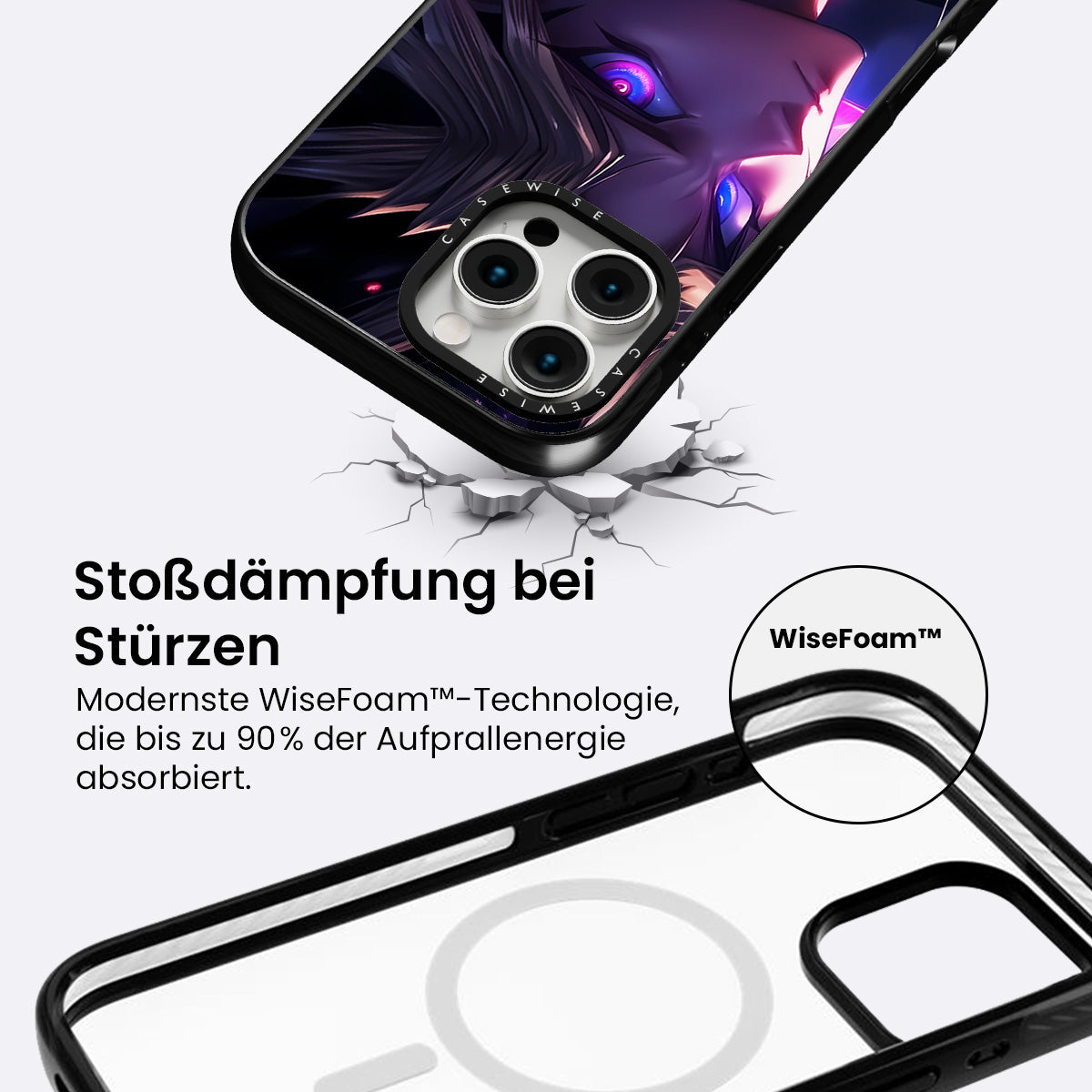 CASEWISE

CASEWISE

Stoßdämpfung bei Stürzen

Modernste WiseFoam™-Technologie, die bis zu 90% der Aufprallenergie absorbiert.

WiseFoam™