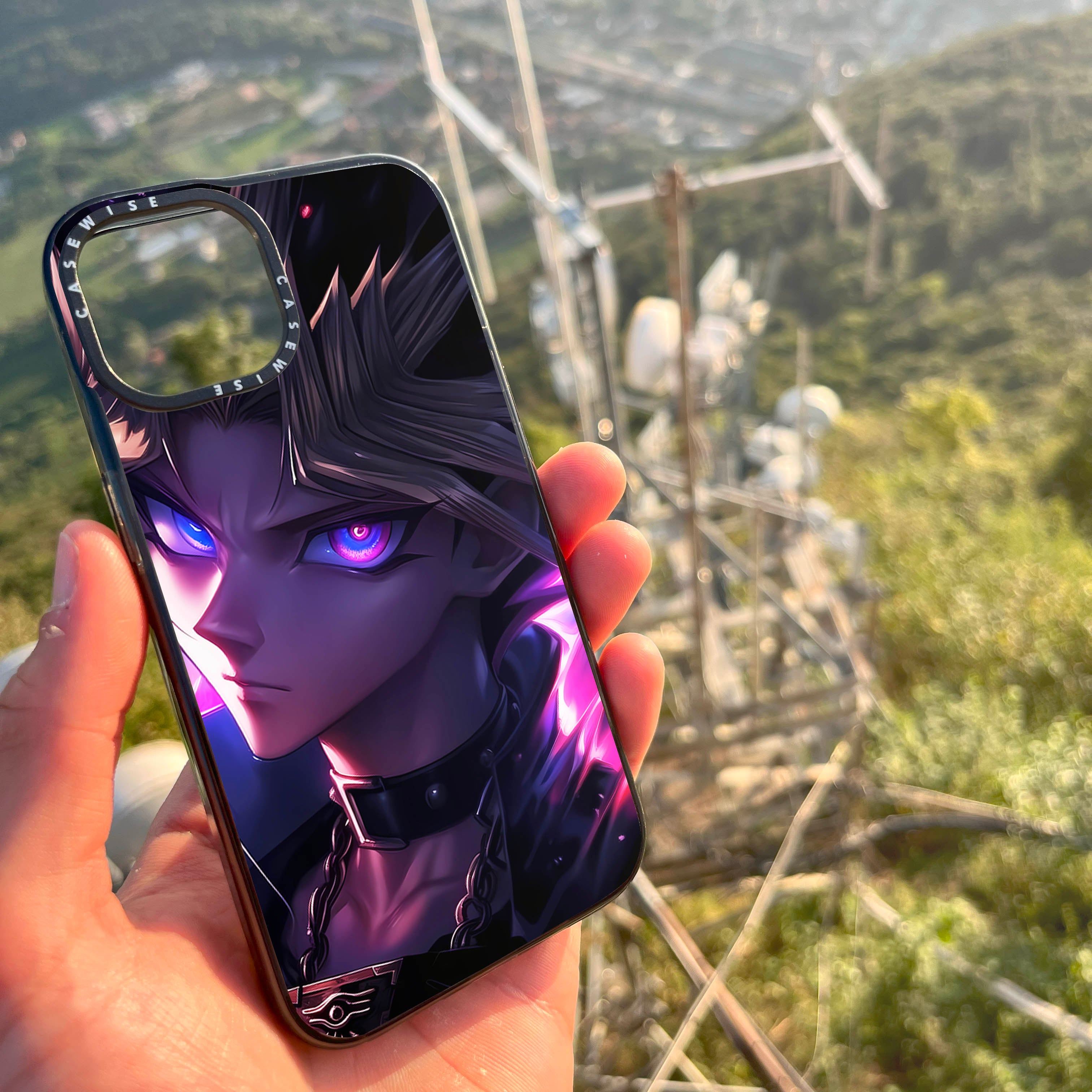 CASEWISE CASEWISE