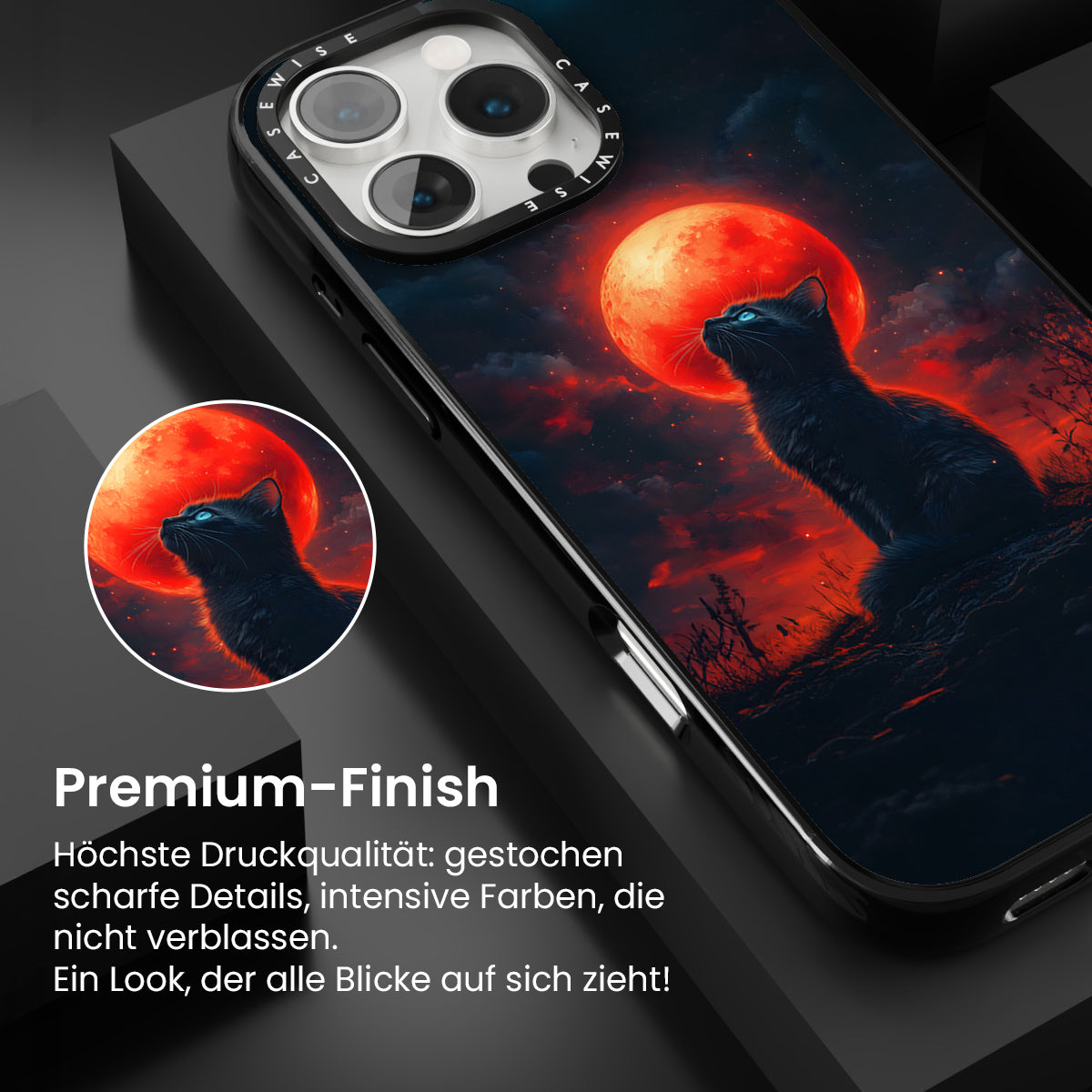 CASEWISE CASEWISE

Premium-Finish

Höchste Druckqualität: gestochen scharfe Details, intensive Farben, die nicht verblassen.
Ein Look, der alle Blicke auf sich zieht!