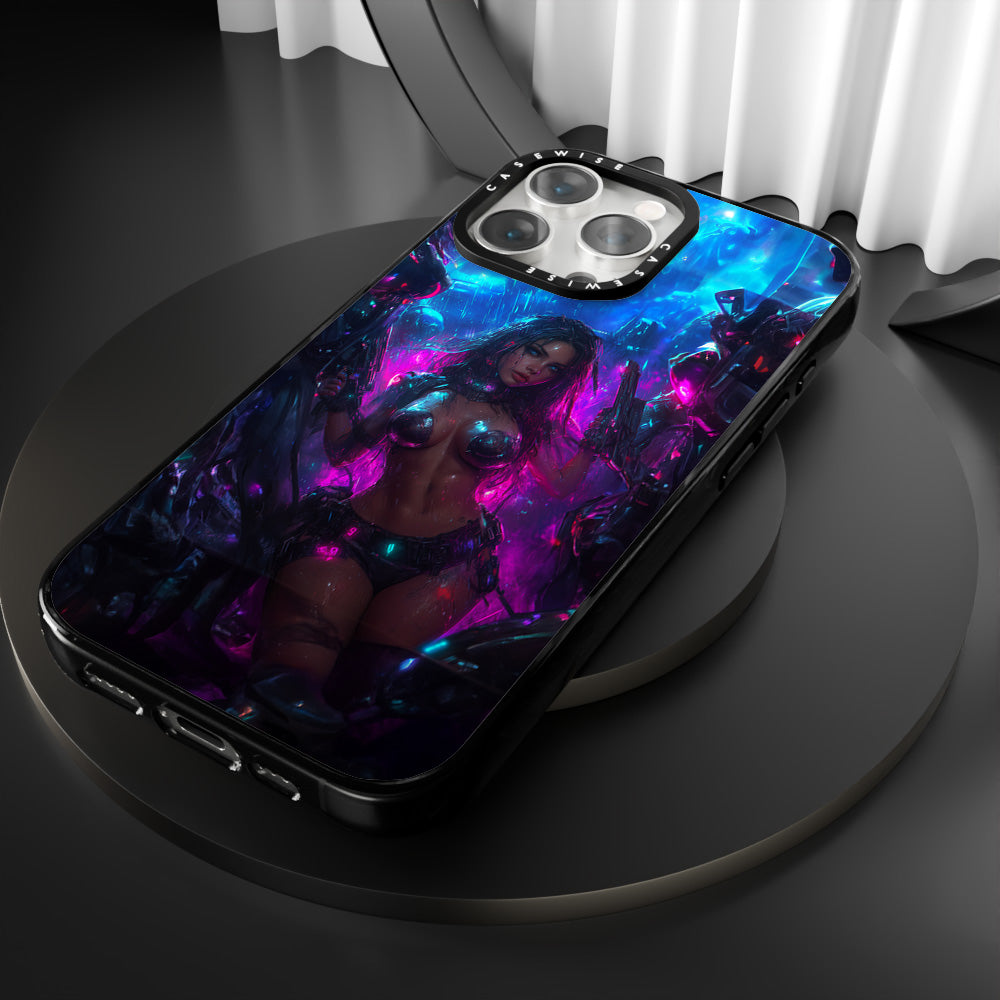 CASEWISE CASEWISE