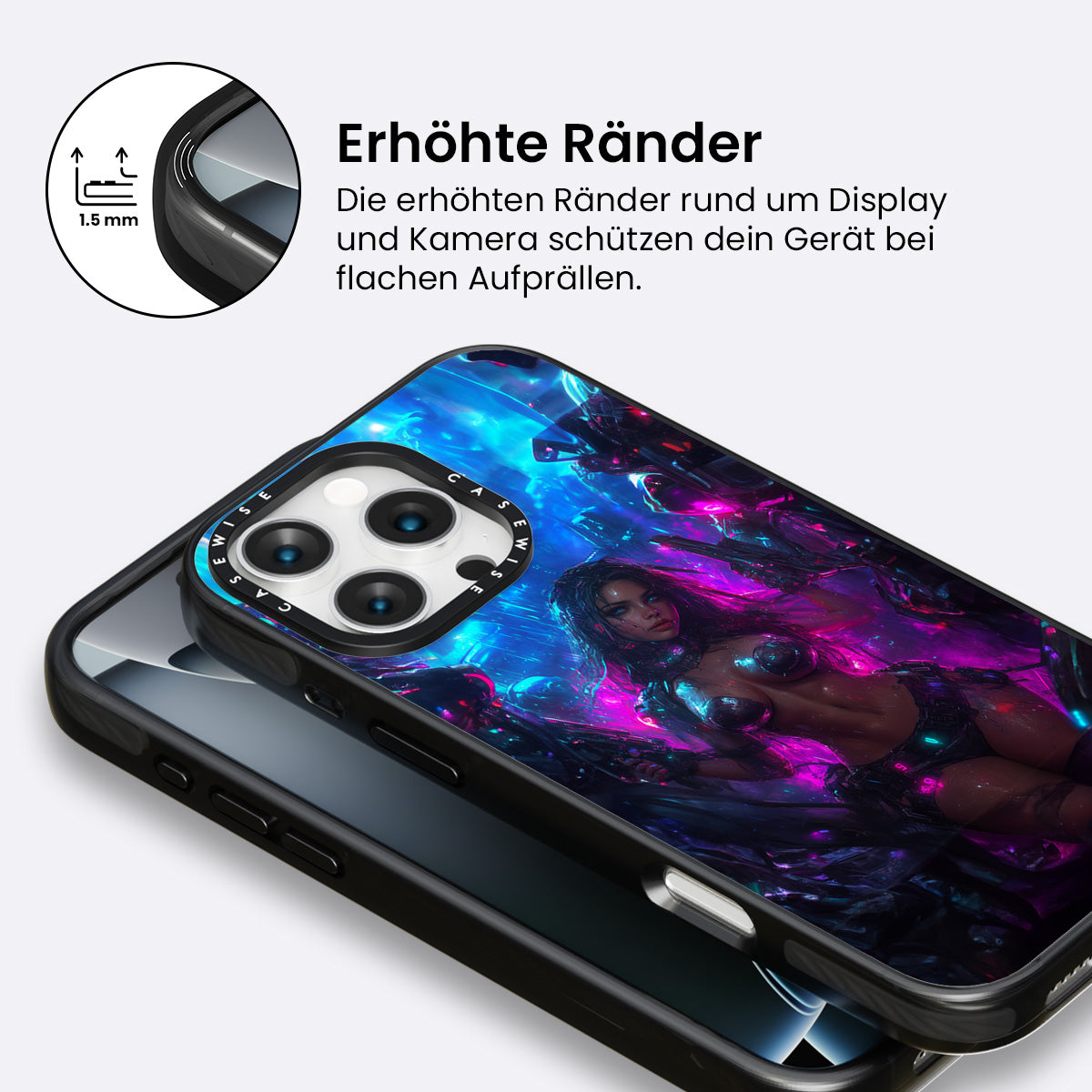 1.5 mm

Erhöhte Ränder

Die erhöhten Ränder rund um Display und Kamera schützen dein Gerät bei flachen Aufprällen.

CASEWISE CASEWISE