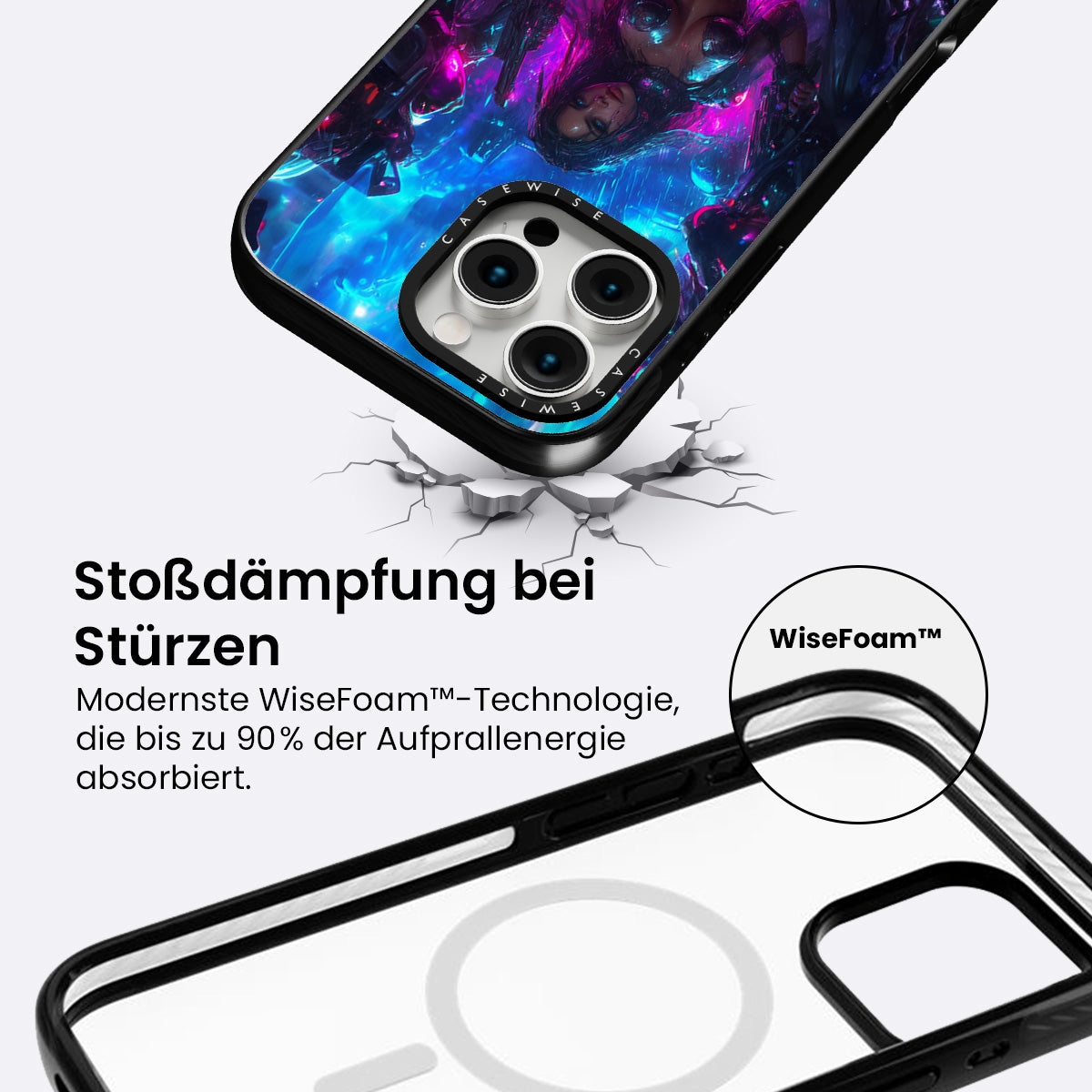 CASEWISE

CASEWISE

Stoßdämpfung bei Stürzen

Modernste WiseFoam™-Technologie, die bis zu 90% der Aufprallenergie absorbiert.

WiseFoam™