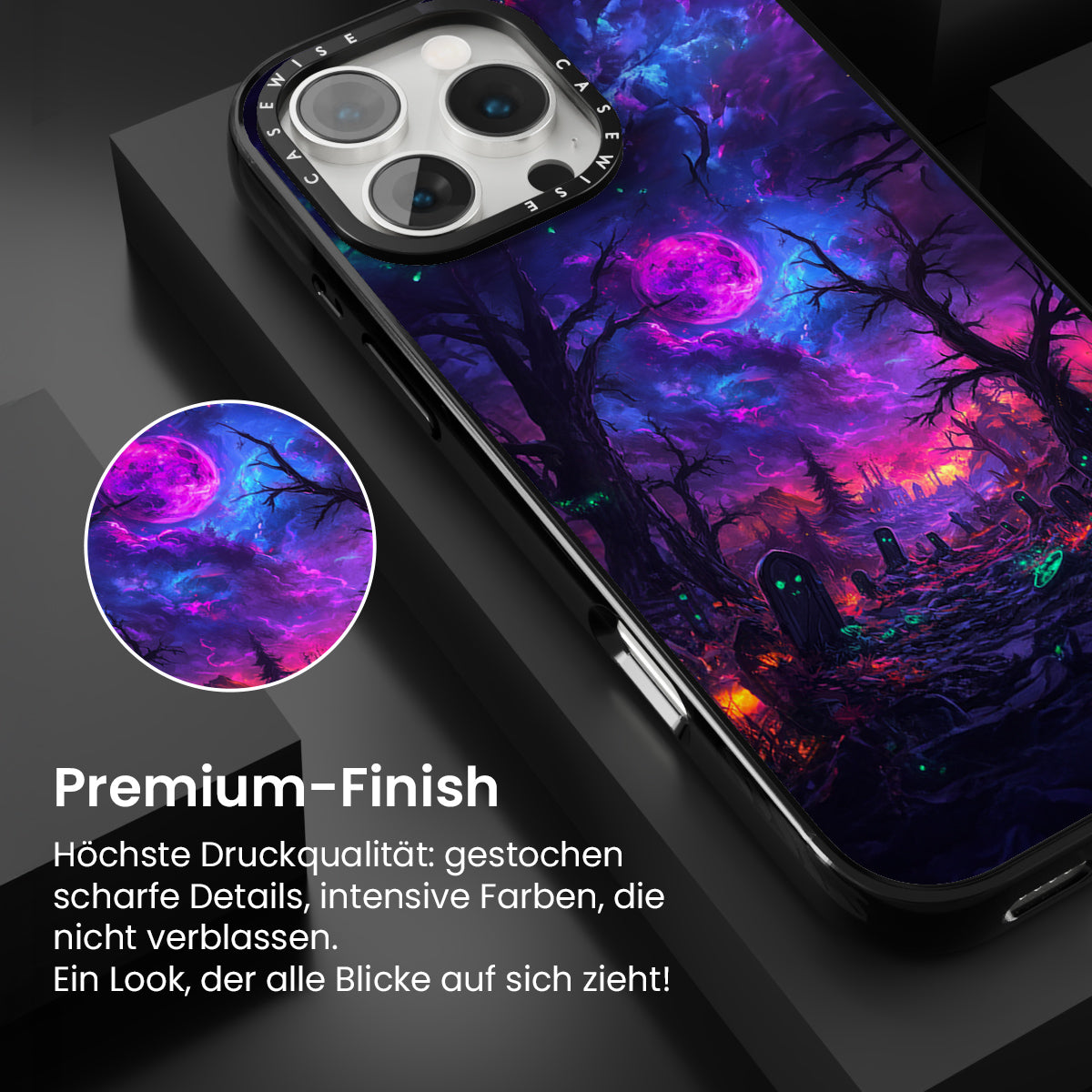 CASEWISE CASEWISE

Premium-Finish

Höchste Druckqualität: gestochen scharfe Details, intensive Farben, die nicht verblassen.
Ein Look, der alle Blicke auf sich zieht!