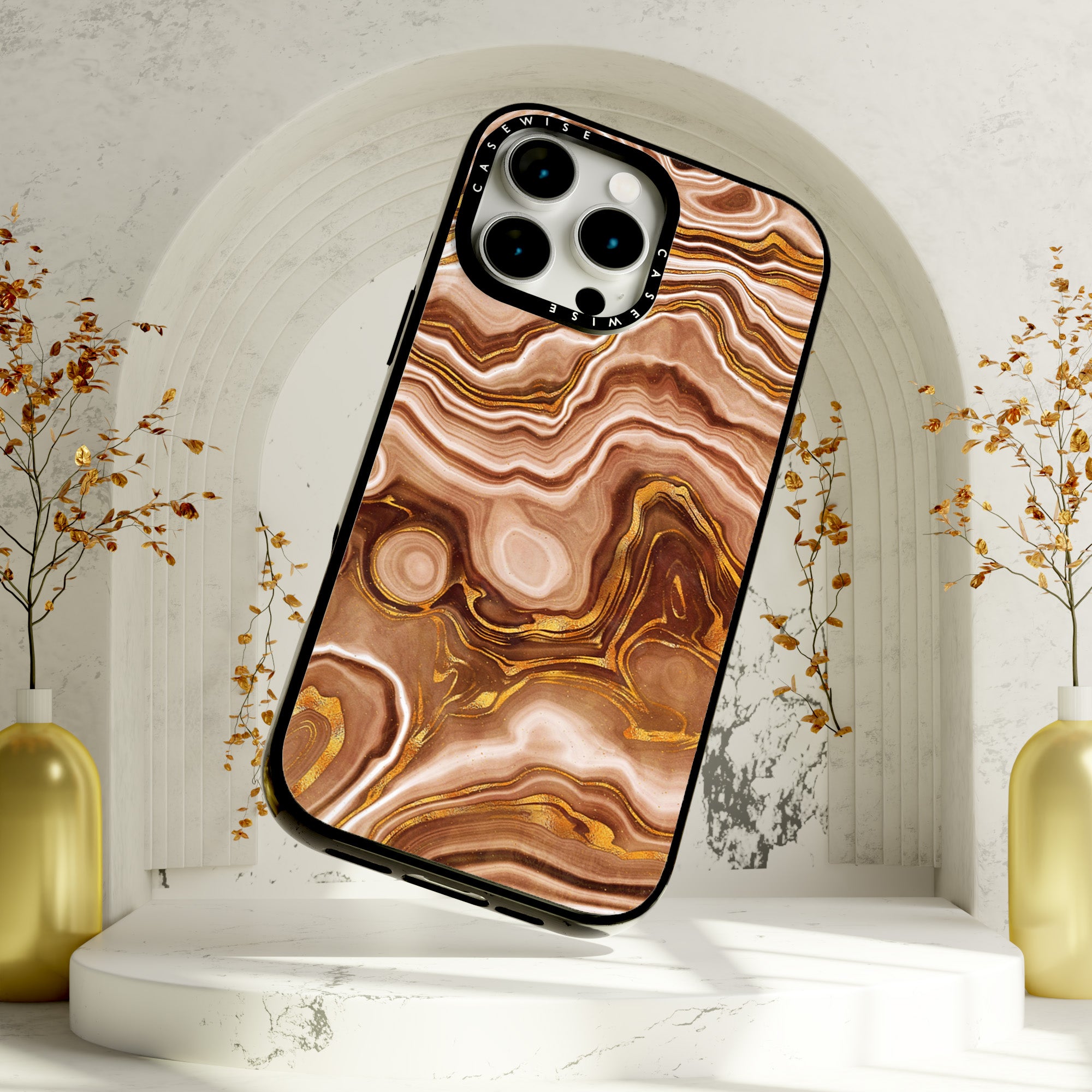 CASEWISE
CASEWISE