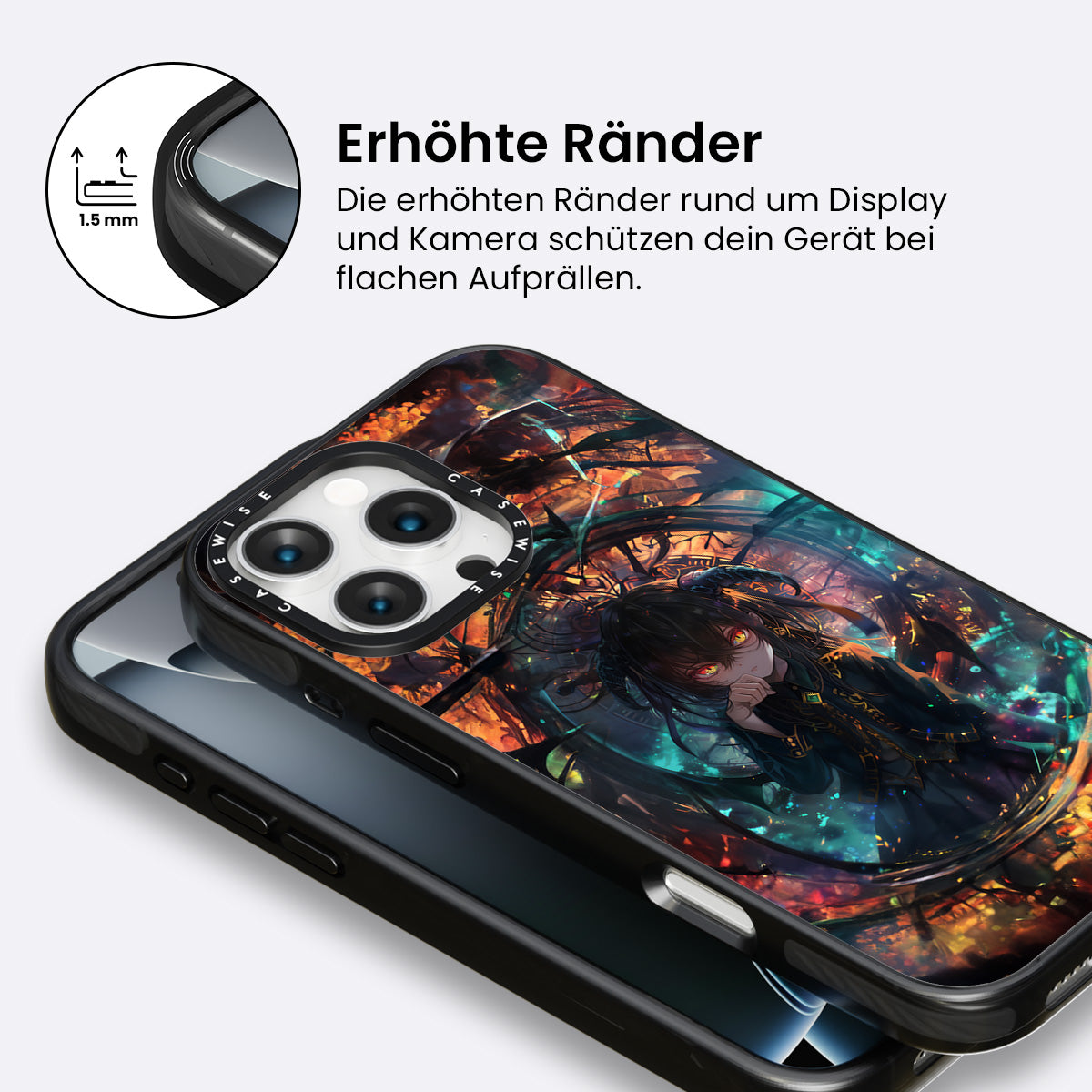 1.5 mm

Erhöhte Ränder

Die erhöhten Ränder rund um Display und Kamera schützen dein Gerät bei flachen Aufprällen.

CASEWISE CASEWISE