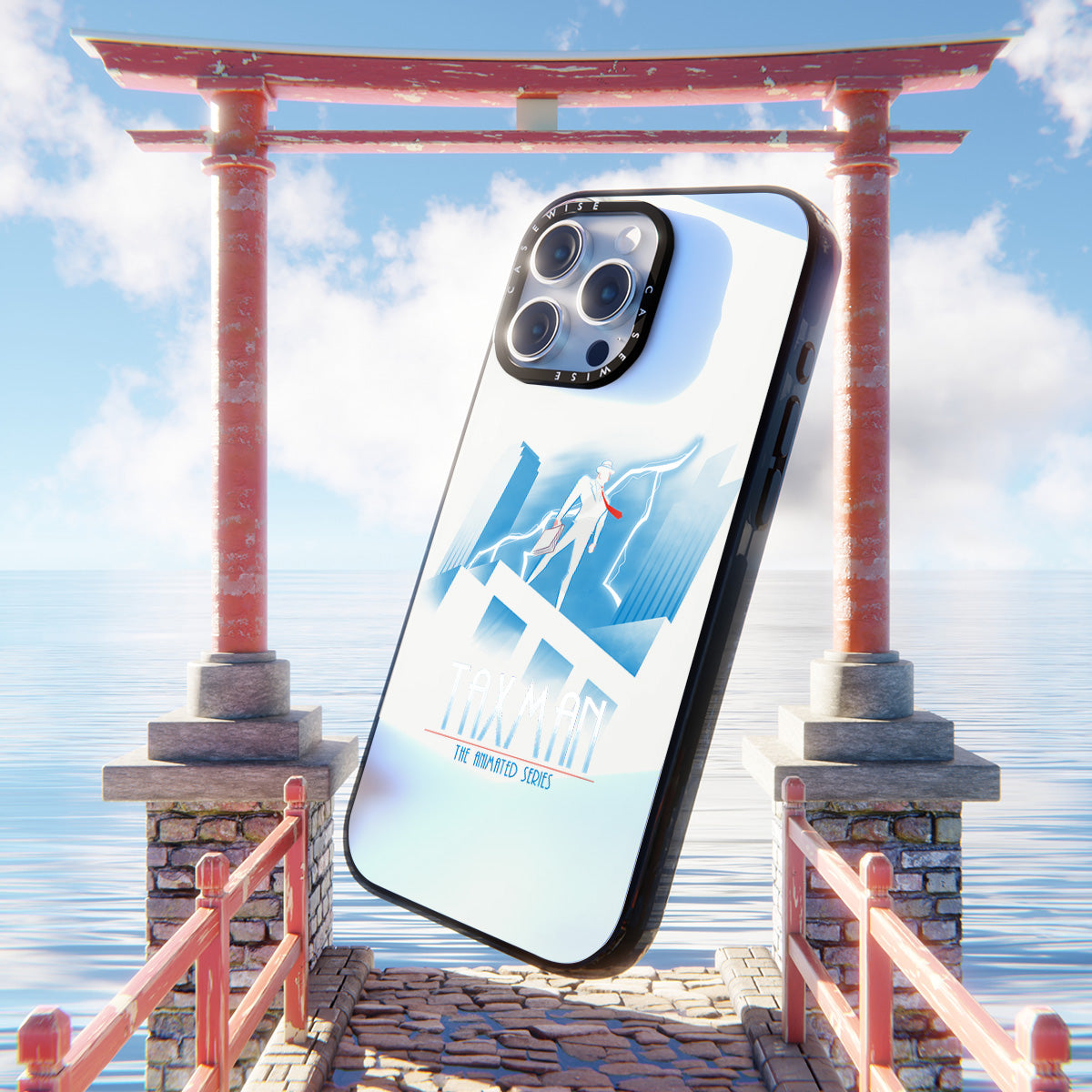 CASEWISE CASEWISE

TAXMAN
THE ANIMATED SERIES