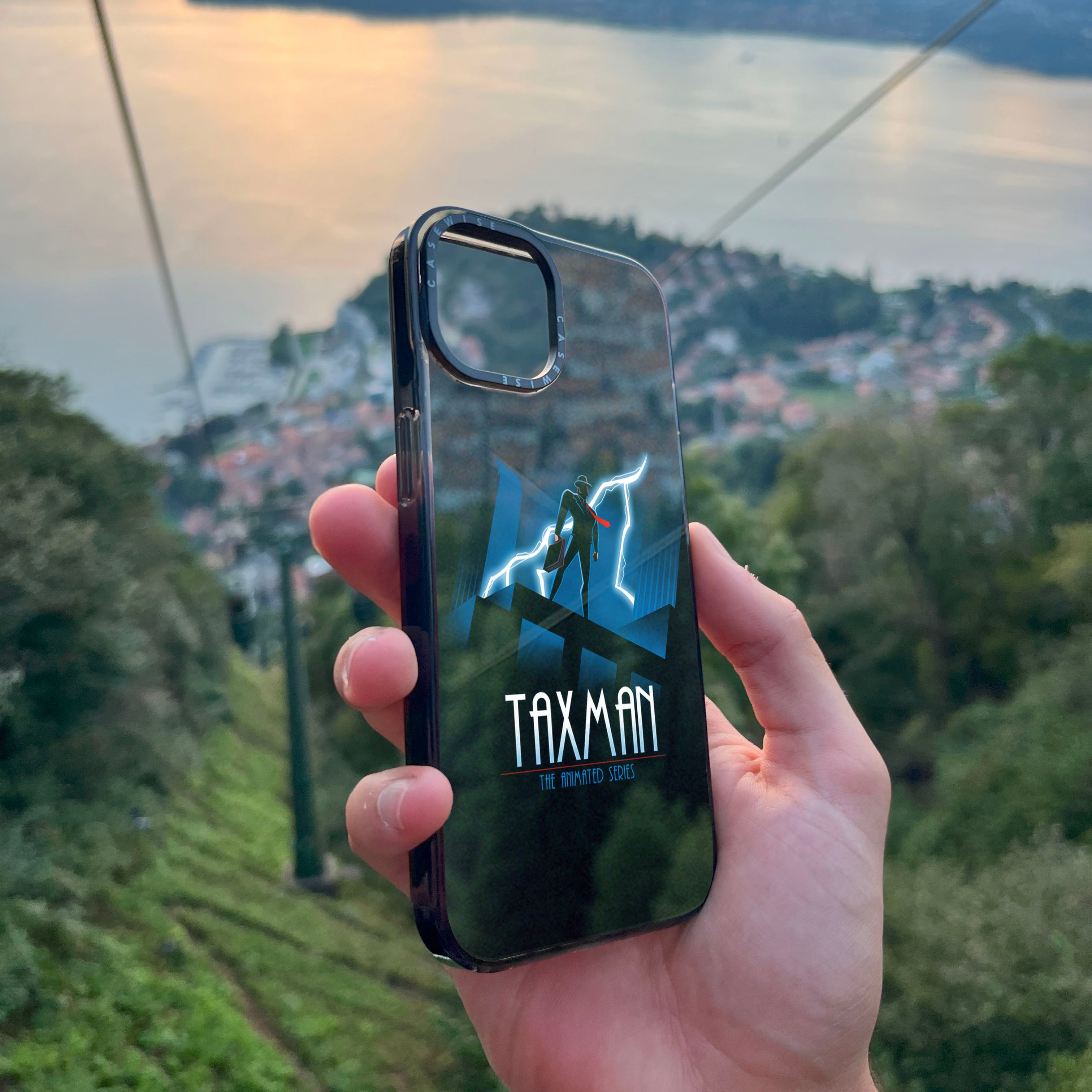 CASEWISE
CASEWISE

TAXMAN
THE ANIMATED SERIES