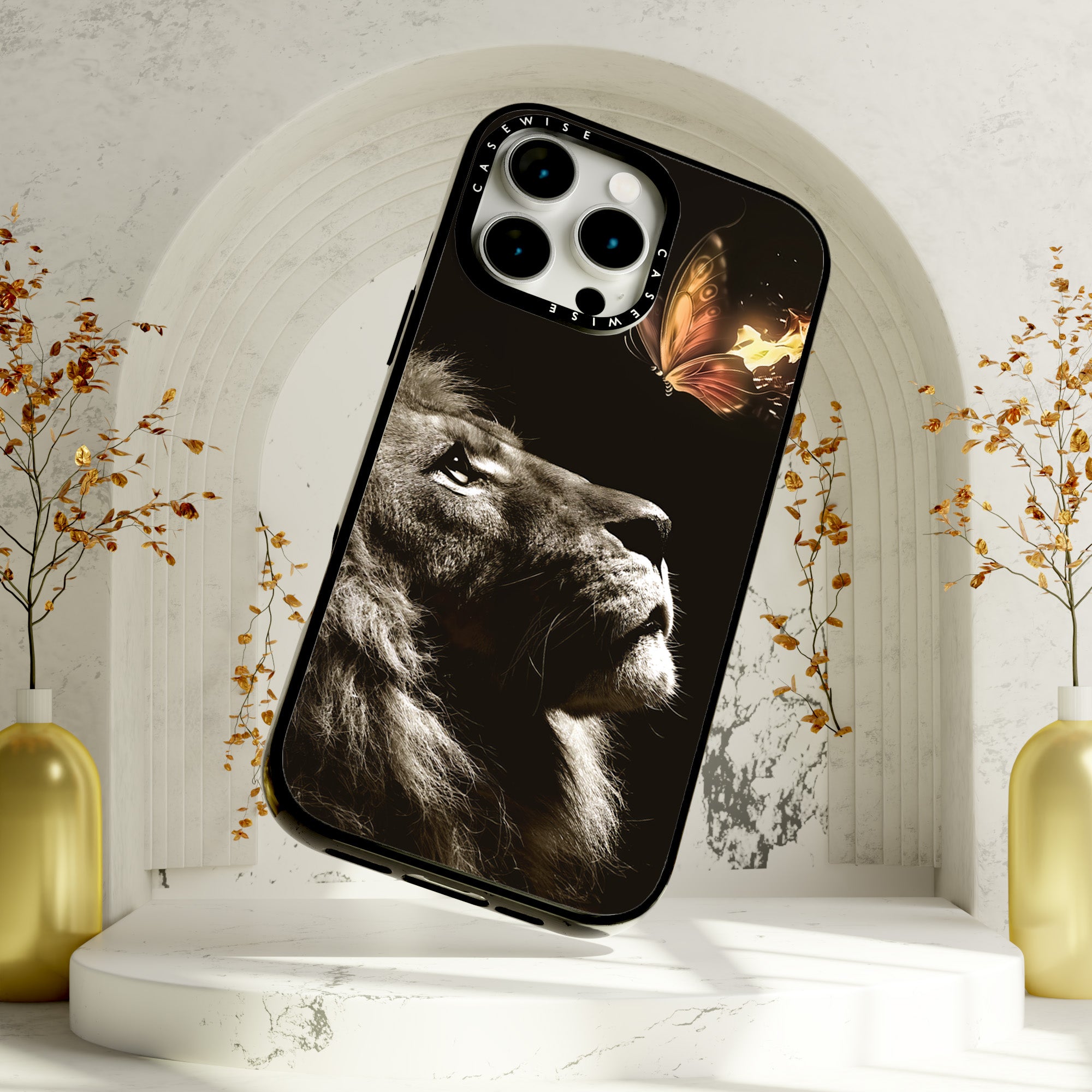 CASEWISE CASEWISE