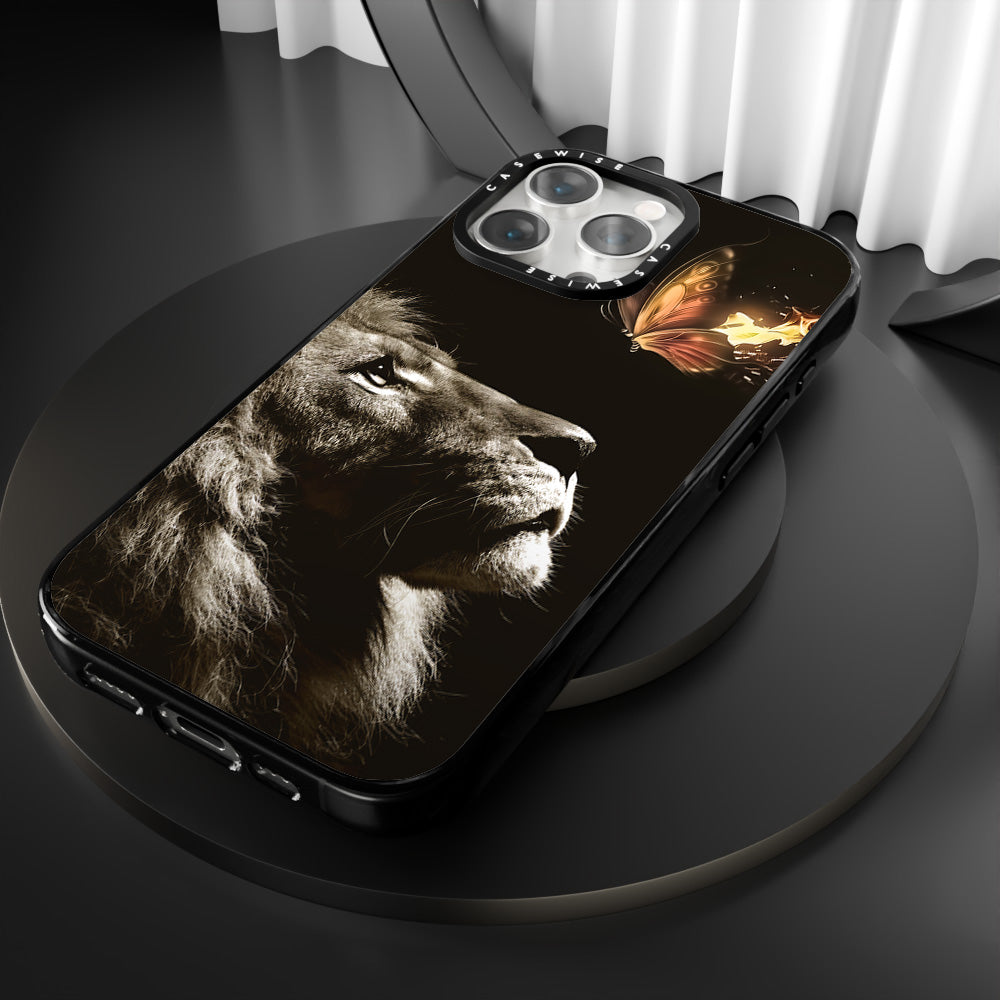 CASEWISE
CASEWISE