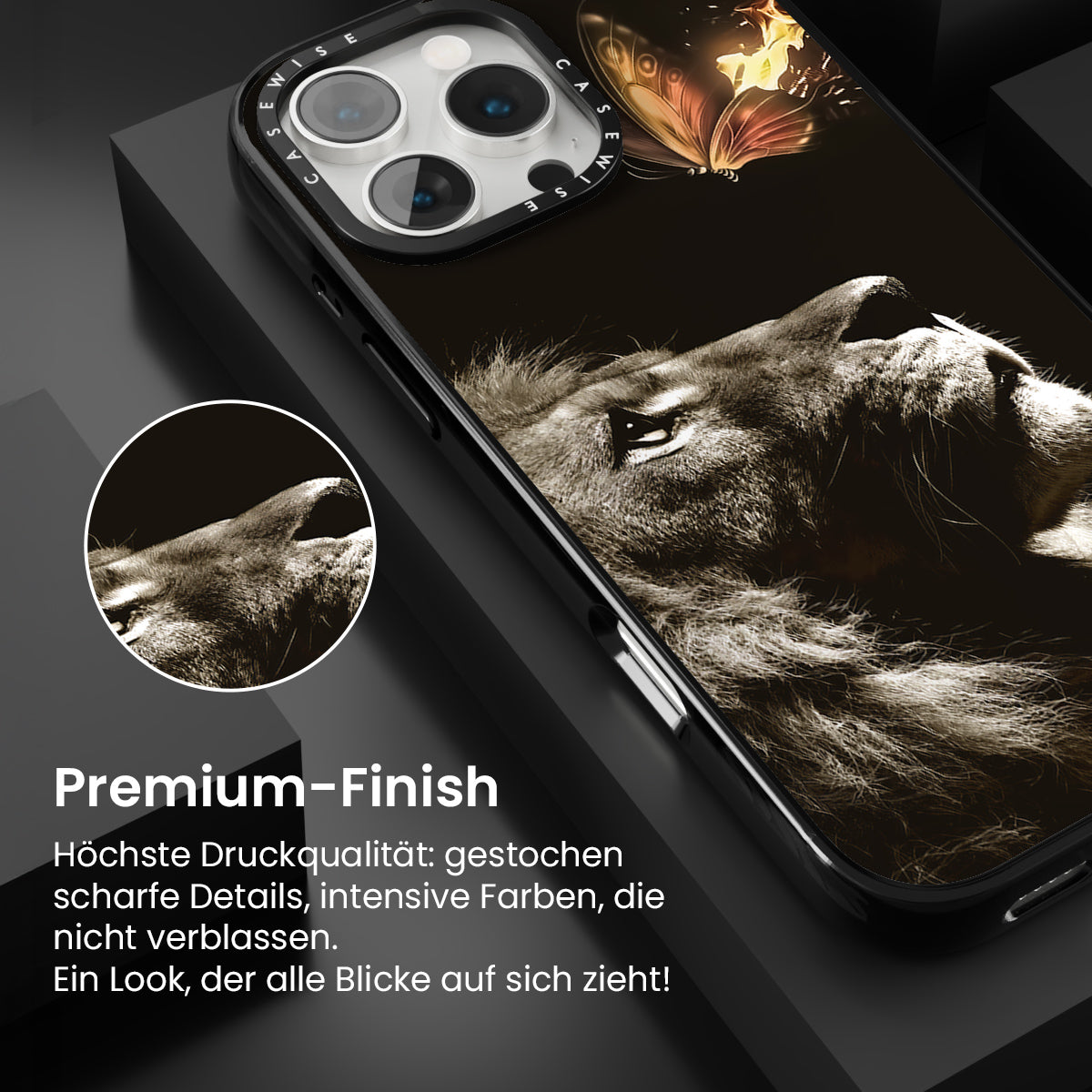 CASEWISE CASEWISE

Premium-Finish

Höchste Druckqualität: gestochen scharfe Details, intensive Farben, die nicht verblassen.
Ein Look, der alle Blicke auf sich zieht!