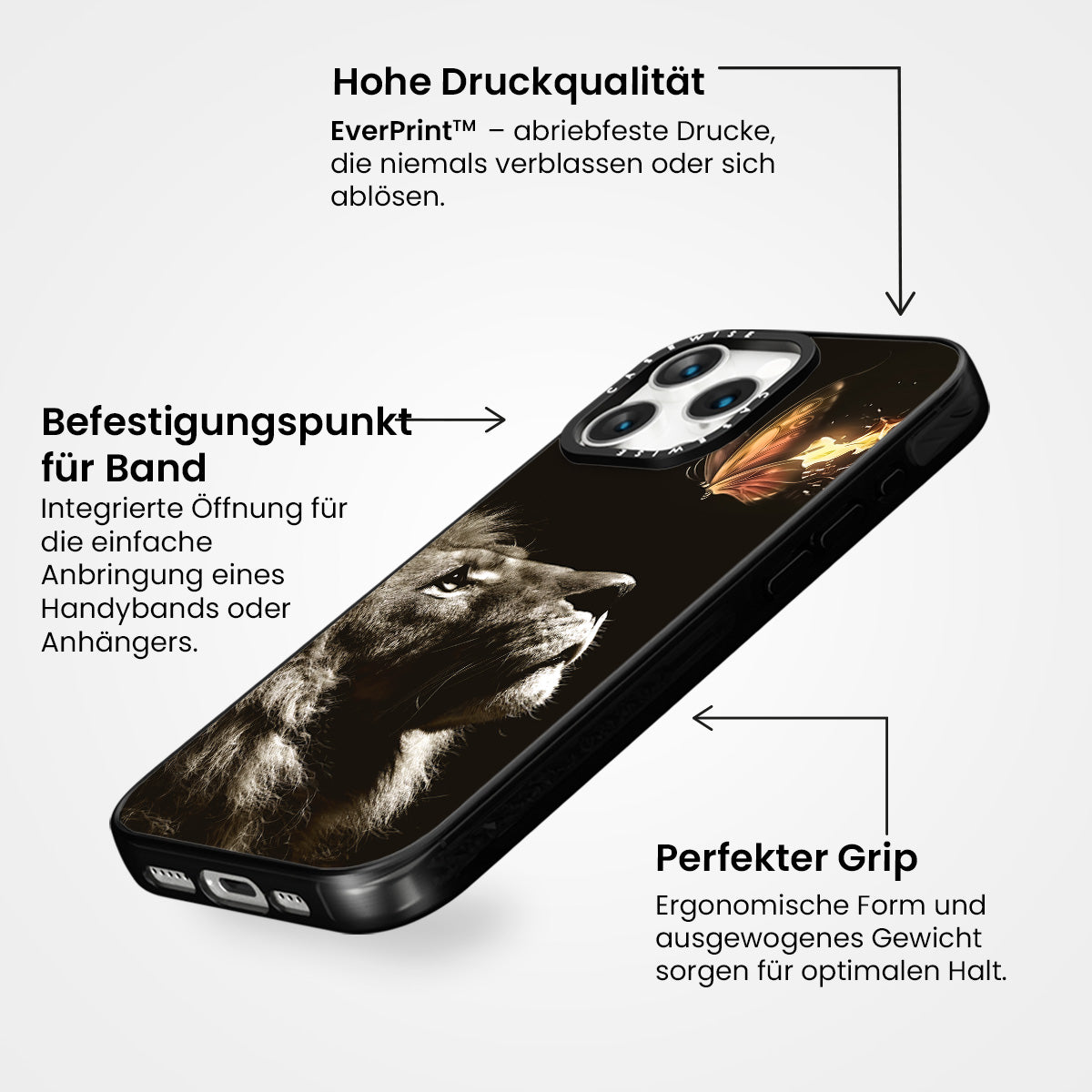 Hohe Druckqualität

EverPrint™ – abriebfeste Drucke, die niemals verblassen oder sich ablösen.

Befestigungspunkt für Band

Integrierte Öffnung für die einfache Anbringung eines Handybands oder Anhängers.

CASEWISE

CASEWISE

Perfekter Grip

Ergonomische Form und ausgewogenes Gewicht sorgen für optimalen Halt.