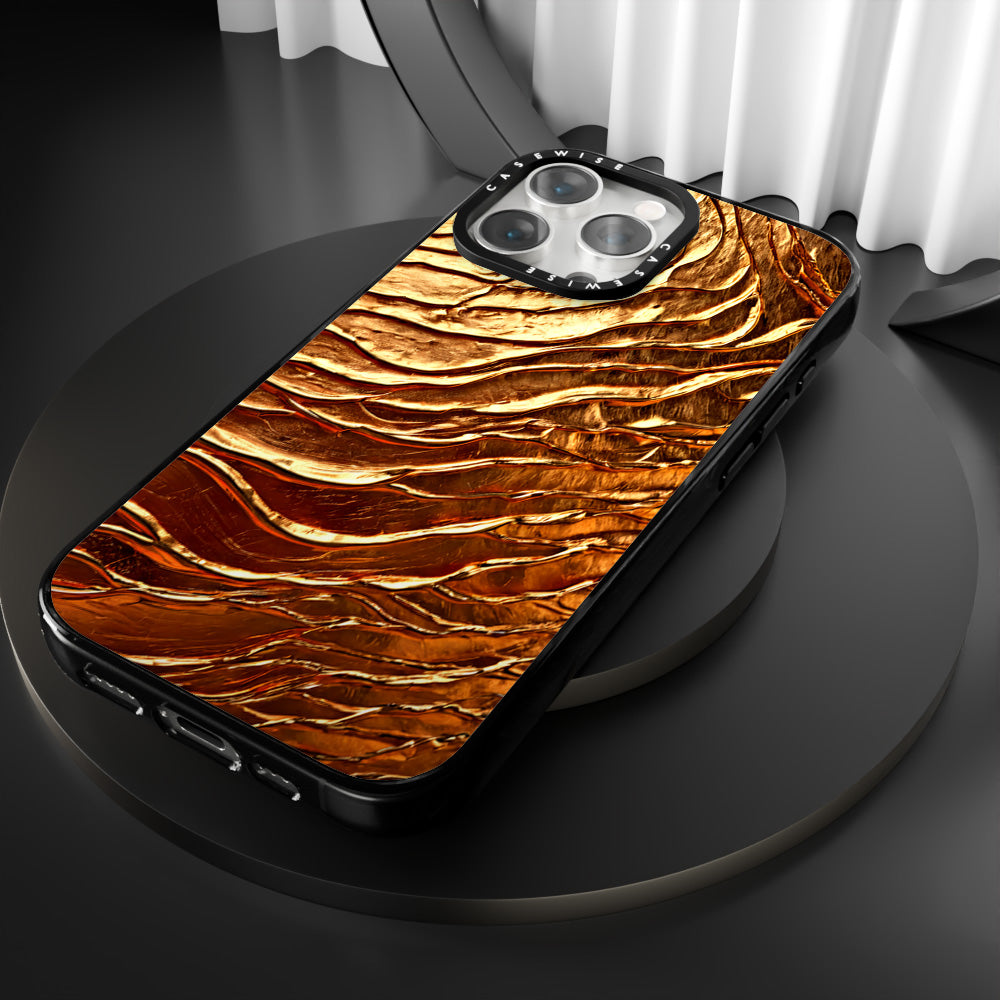 CASEWISE
CASEWISE