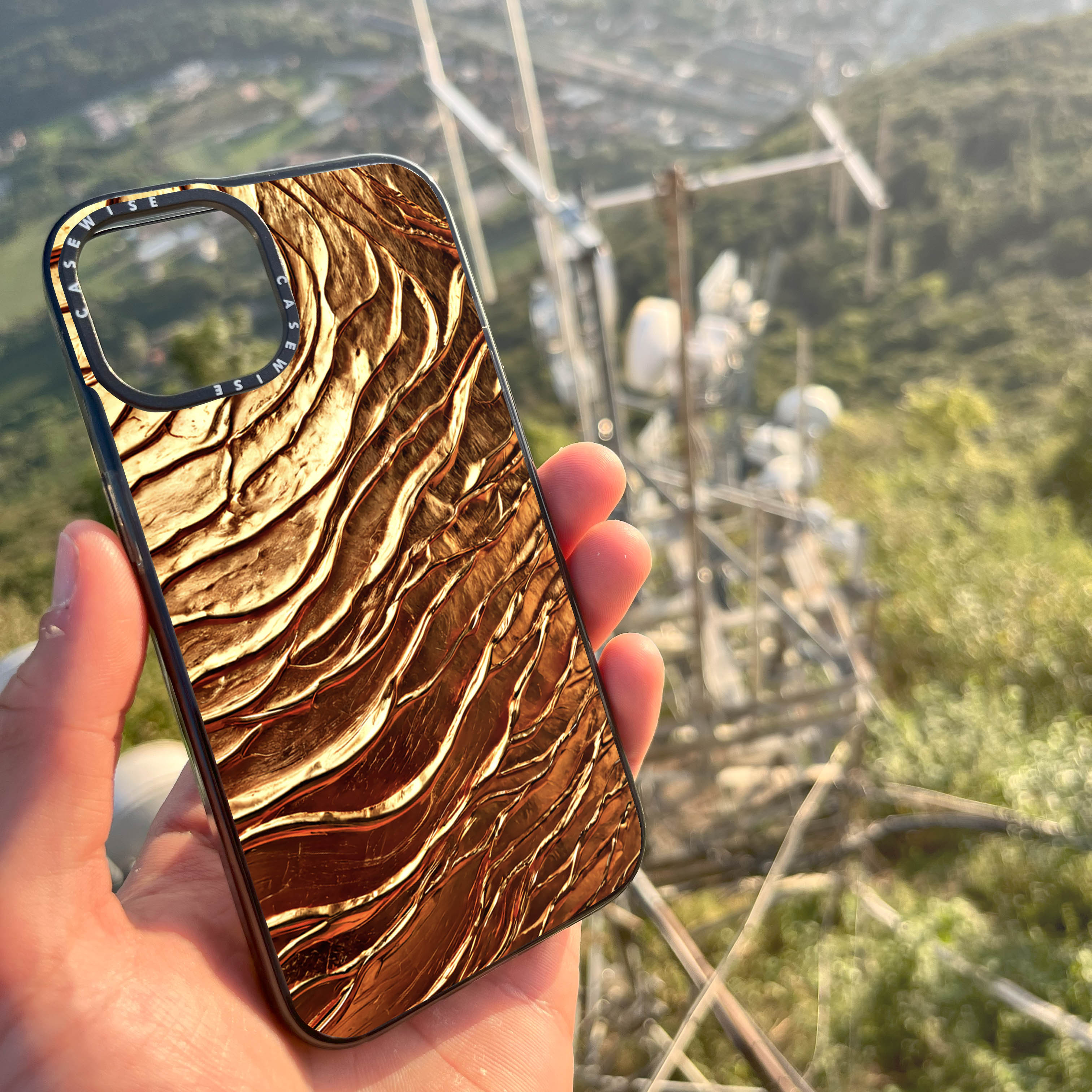 CASEWISE CASEWISE