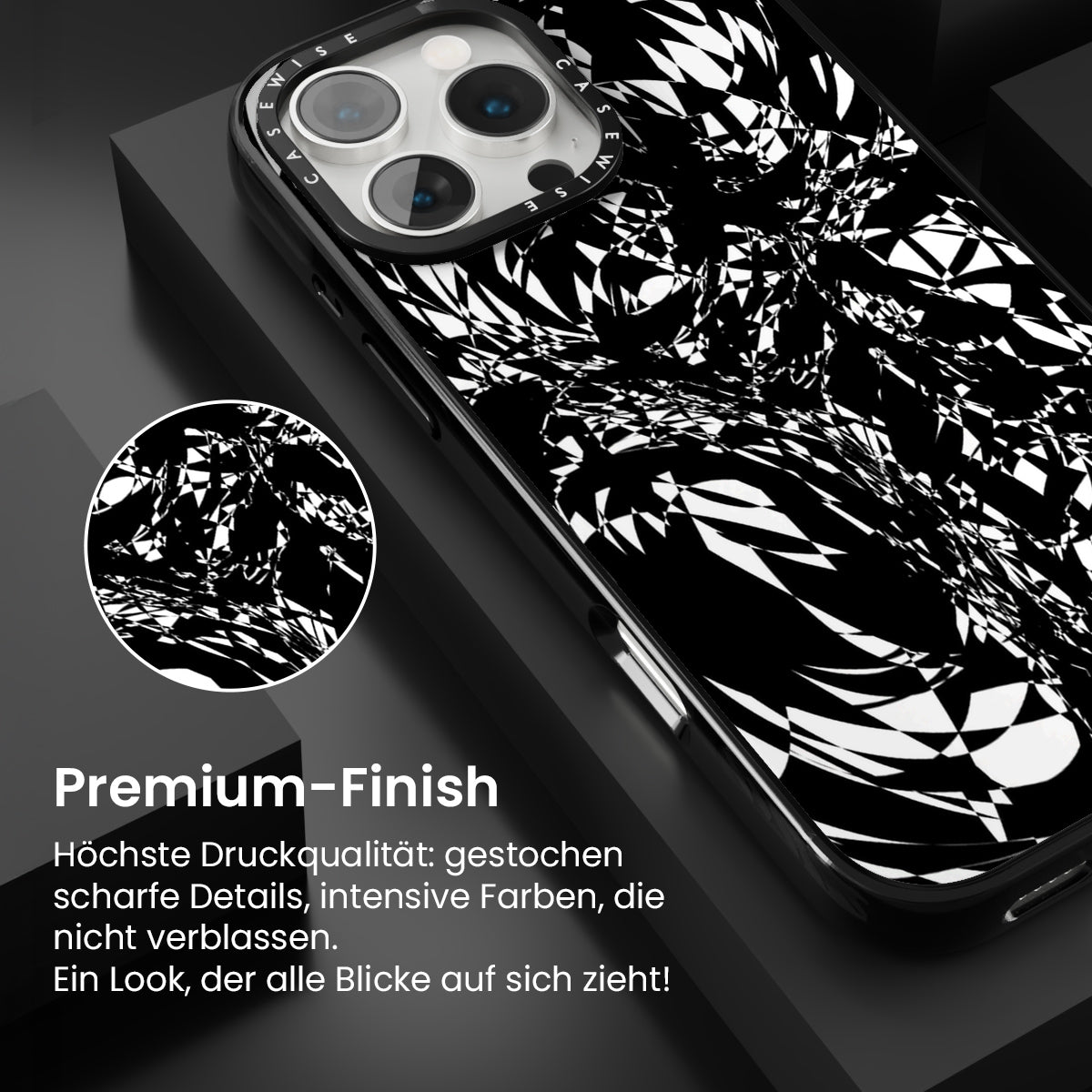 CASEWISE CASEWISE

Premium-Finish

Höchste Druckqualität: gestochen scharfe Details, intensive Farben, die nicht verblassen.
Ein Look, der alle Blicke auf sich zieht!