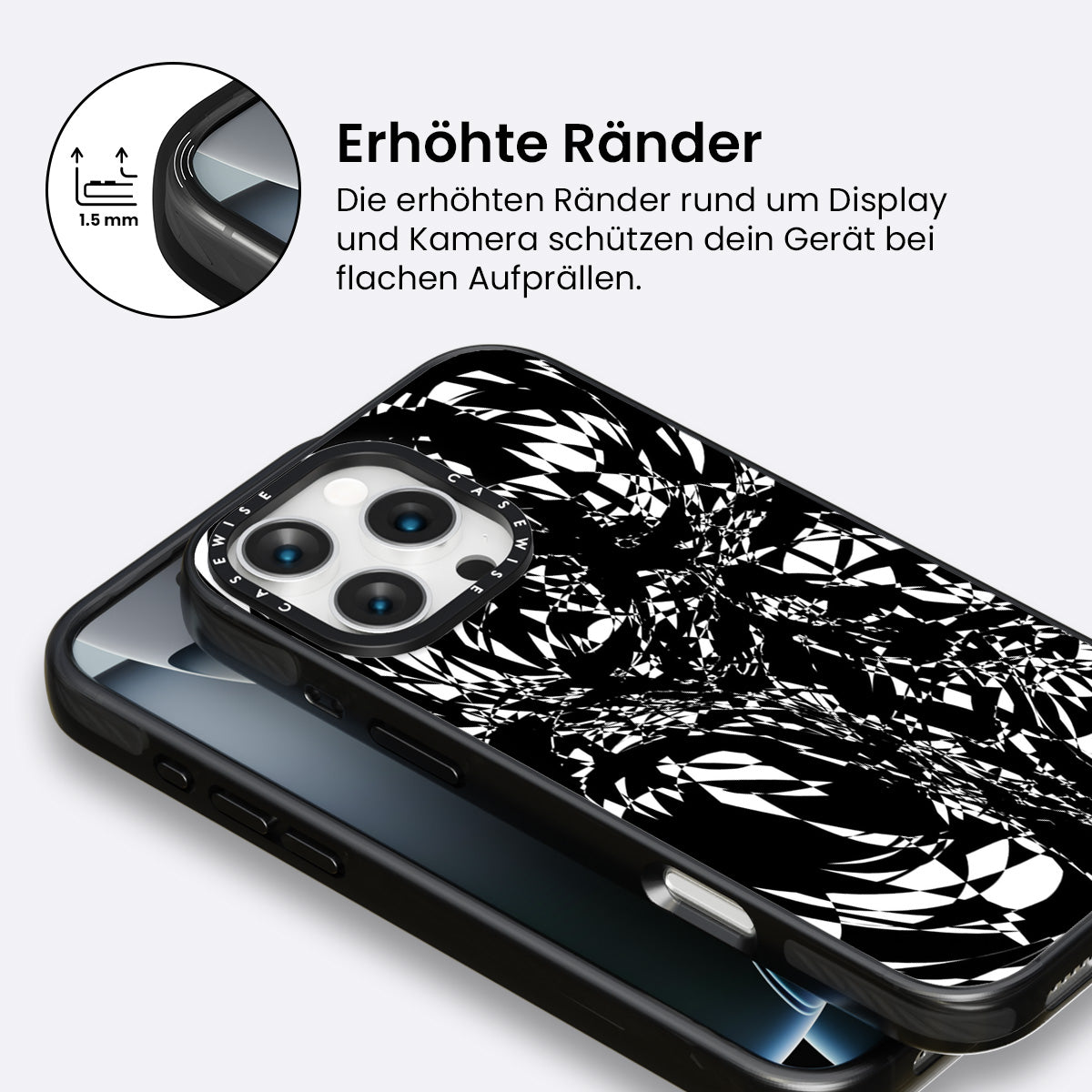 1.5 mm

Erhöhte Ränder

Die erhöhten Ränder rund um Display und Kamera schützen dein Gerät bei flachen Aufprällen.

CASEWISE CASEWISE