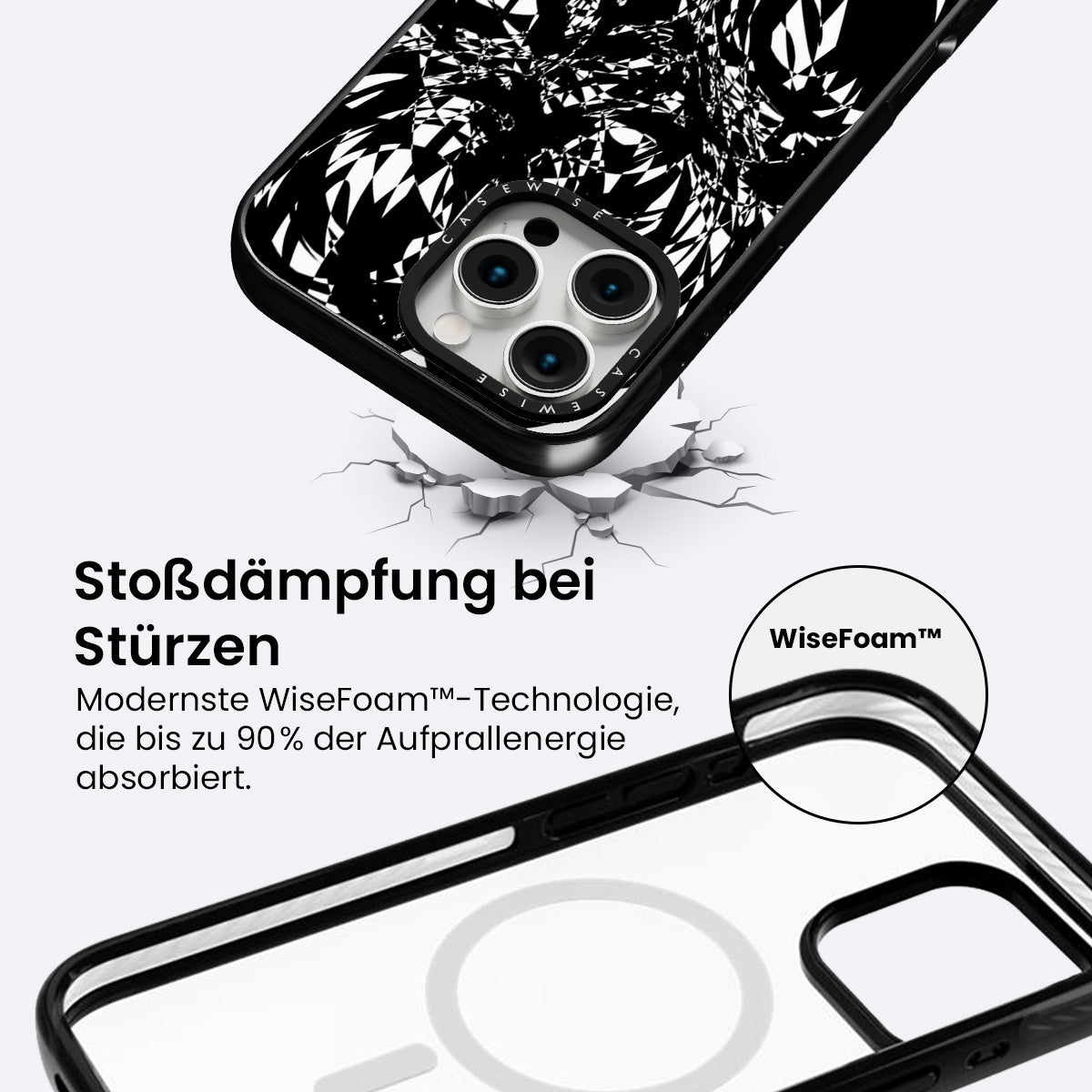 CASEWISE
CASEWISE

Stoßdämpfung bei Stürzen

Modernste WiseFoam™-Technologie, die bis zu 90% der Aufprallenergie absorbiert.

WiseFoam™