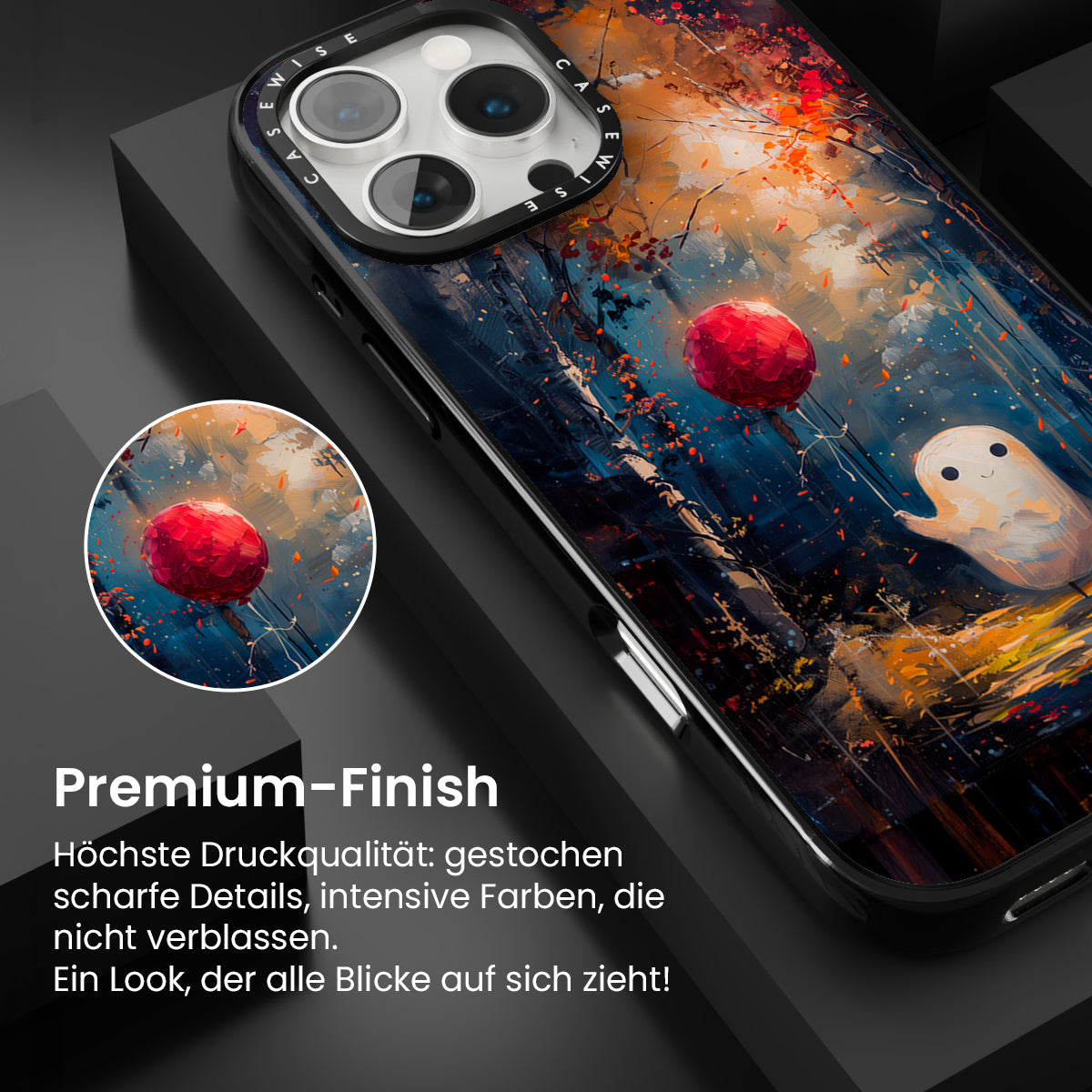 CASEWISE CASEWISE

Premium-Finish

Höchste Druckqualität: gestochen scharfe Details, intensive Farben, die nicht verblassen.
Ein Look, der alle Blicke auf sich zieht!