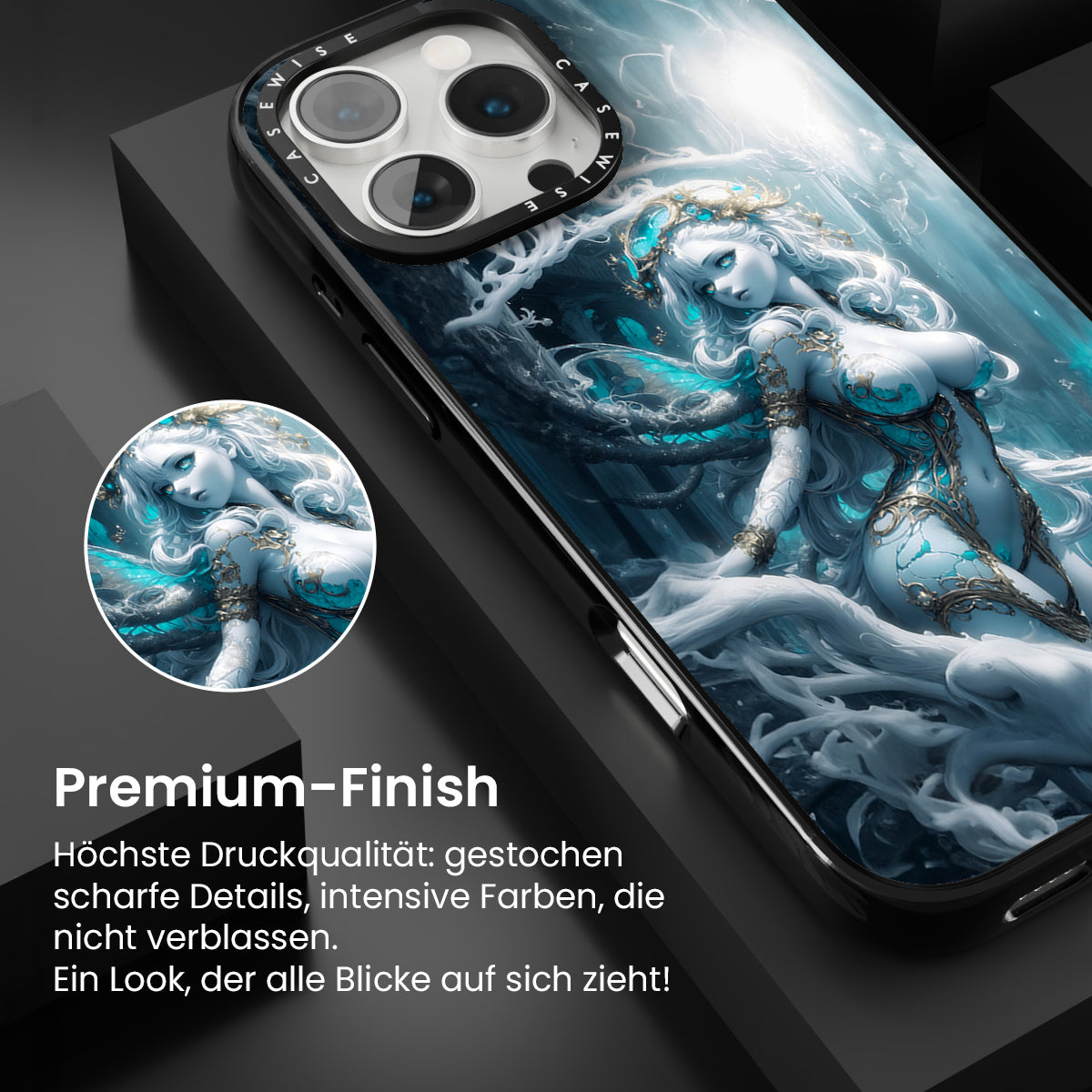 CASEWISE CASEWISE

Premium-Finish

Höchste Druckqualität: gestochen scharfe Details, intensive Farben, die nicht verblassen.
Ein Look, der alle Blicke auf sich zieht!