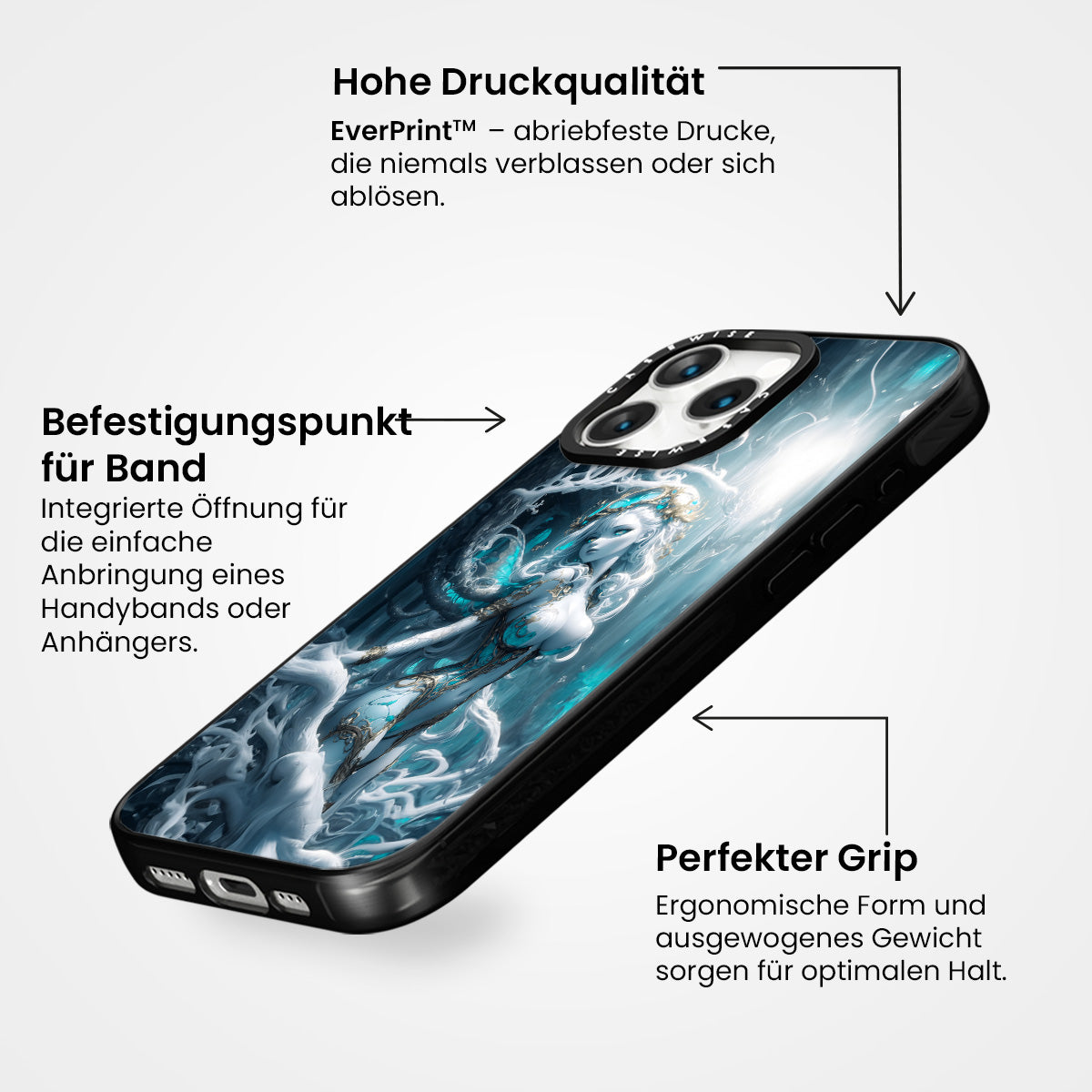 Hohe Druckqualität

EverPrint™ – abriebfeste Drucke, die niemals verblassen oder sich ablösen.

Befestigungspunkt für Band

Integrierte Öffnung für die einfache Anbringung eines Handybands oder Anhängers.

CASEWISE

CASEWISE

Perfekter Grip

Ergonomische Form und ausgewogenes Gewicht sorgen für optimalen Halt.