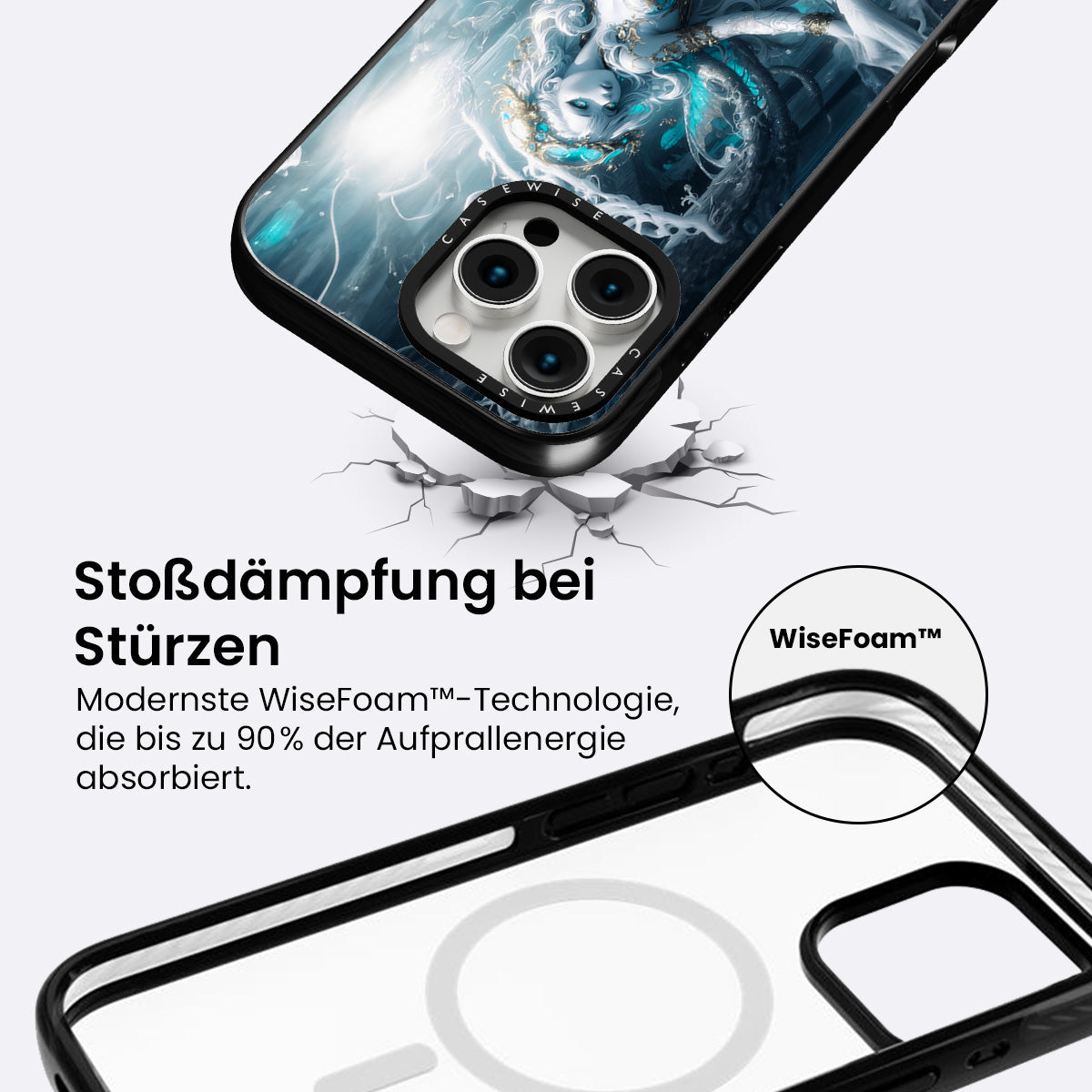 CASEWISE

CASEWISE

Stoßdämpfung bei Stürzen

Modernste WiseFoam™-Technologie, die bis zu 90% der Aufprallenergie absorbiert.

WiseFoam™