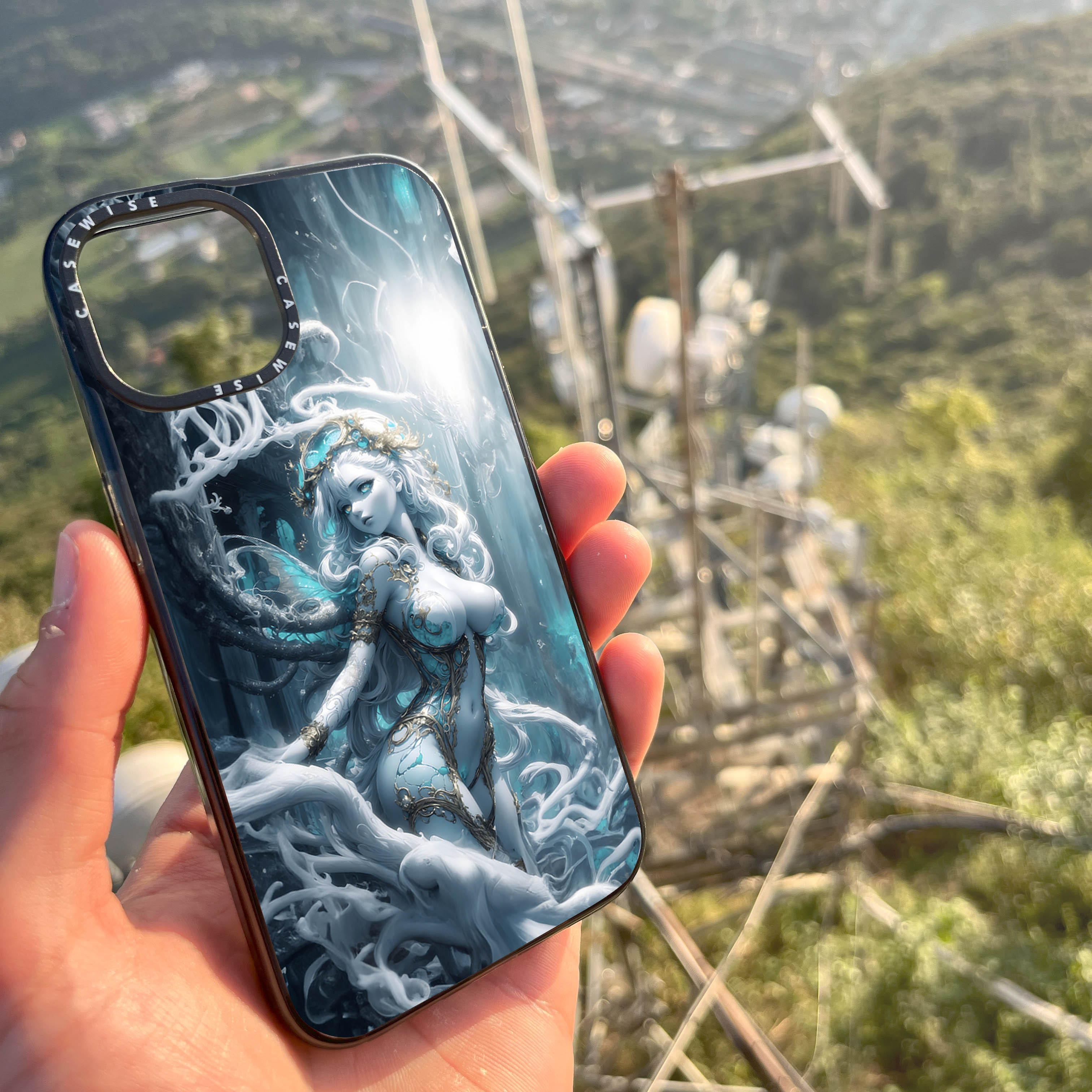 CASEWISE CASEWISE