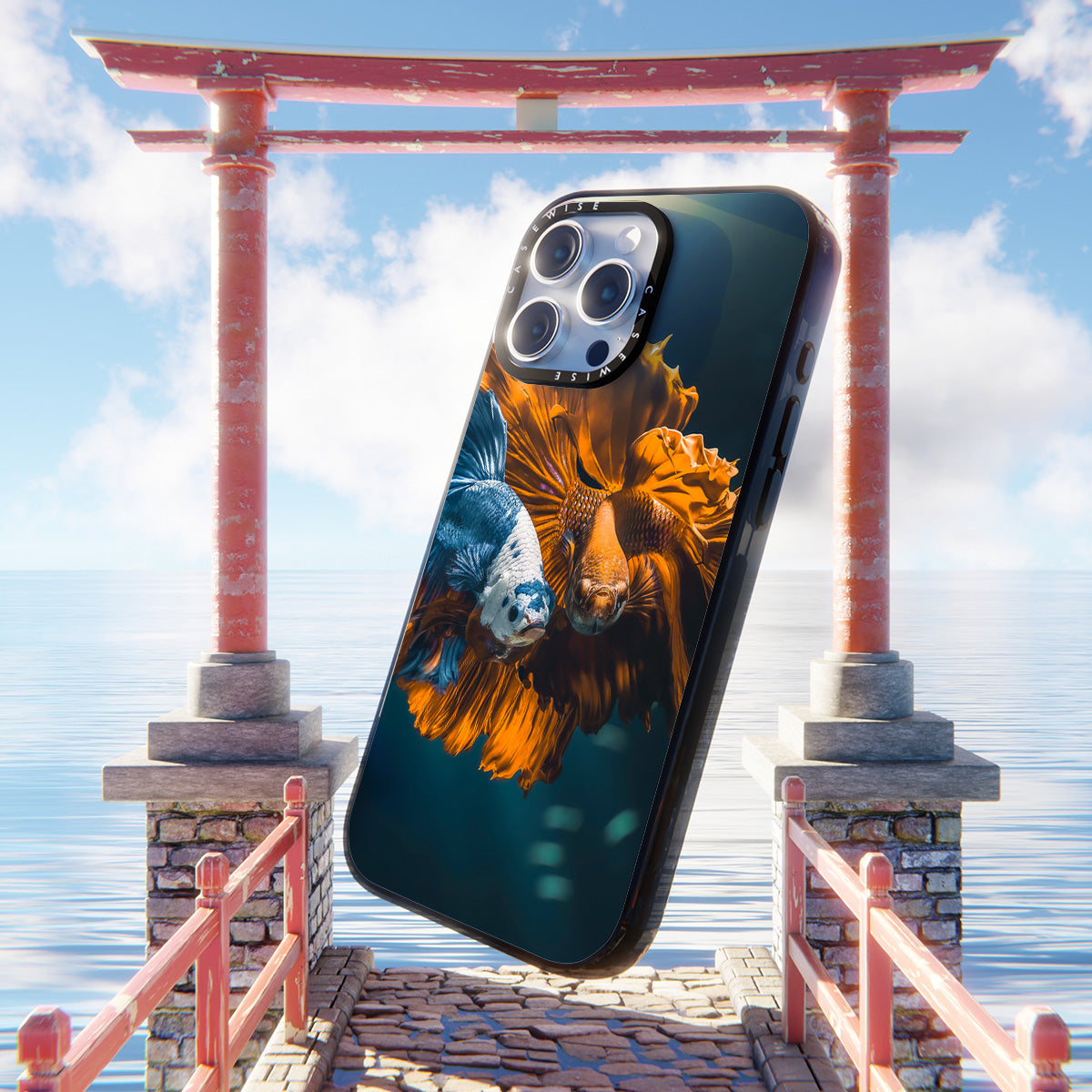 CASEWISE CASEWISE