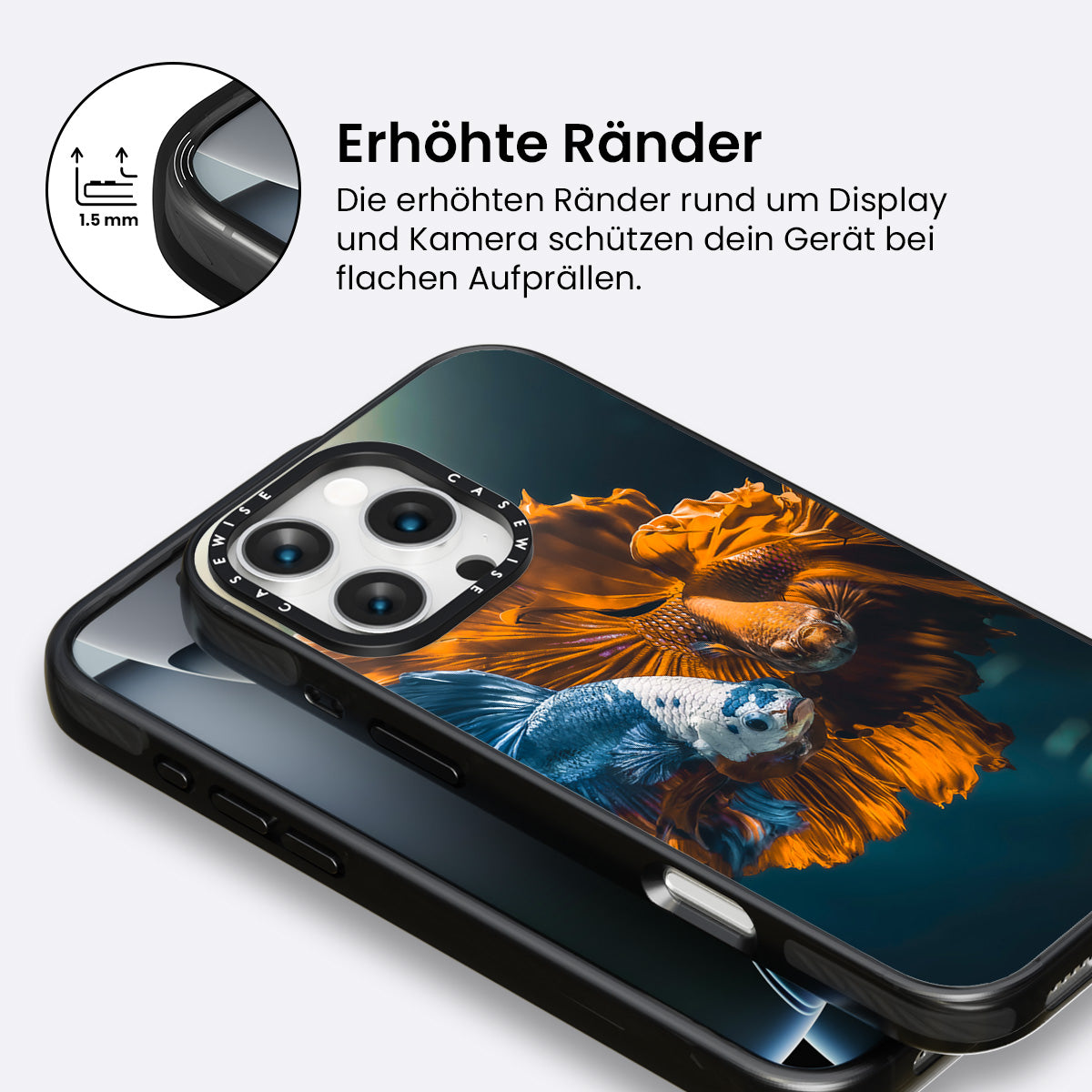 1.5 mm

Erhöhte Ränder

Die erhöhten Ränder rund um Display und Kamera schützen dein Gerät bei flachen Aufprällen.

CASEWISE CASEWISE