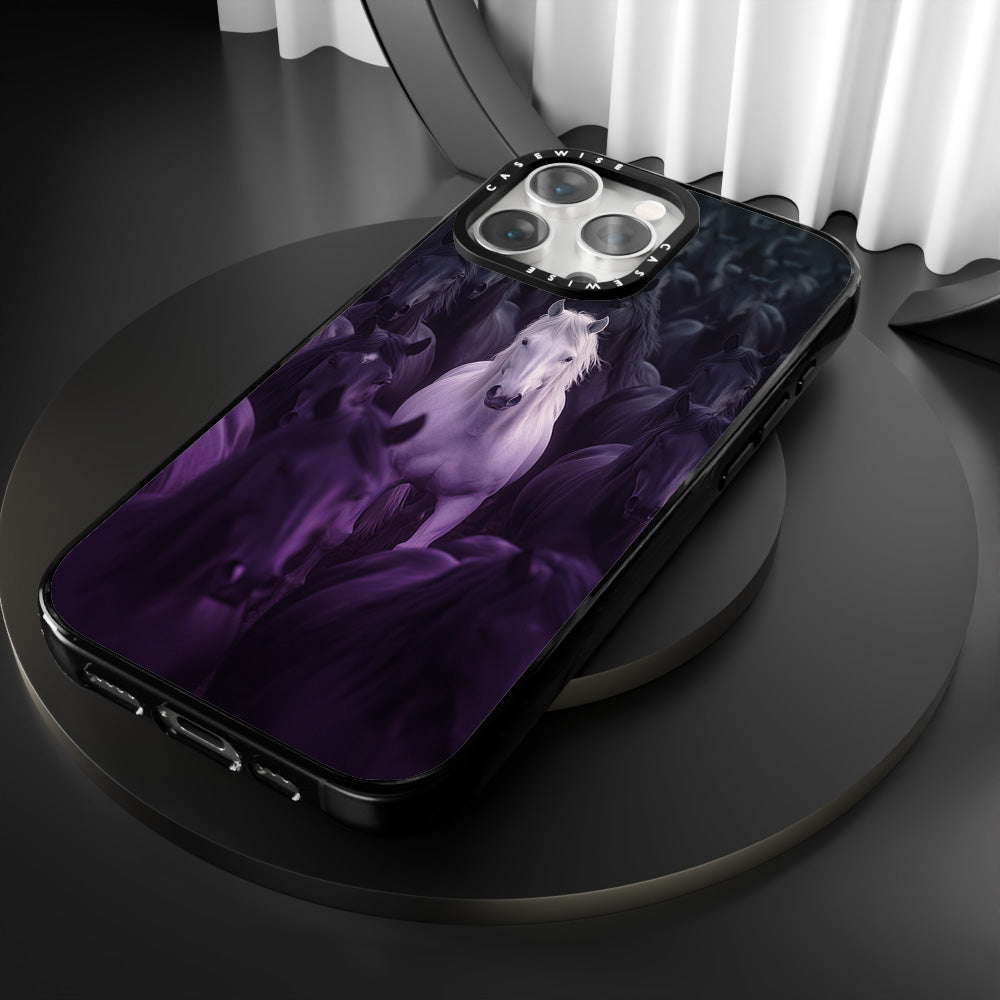 CASEWISE CASEWISE