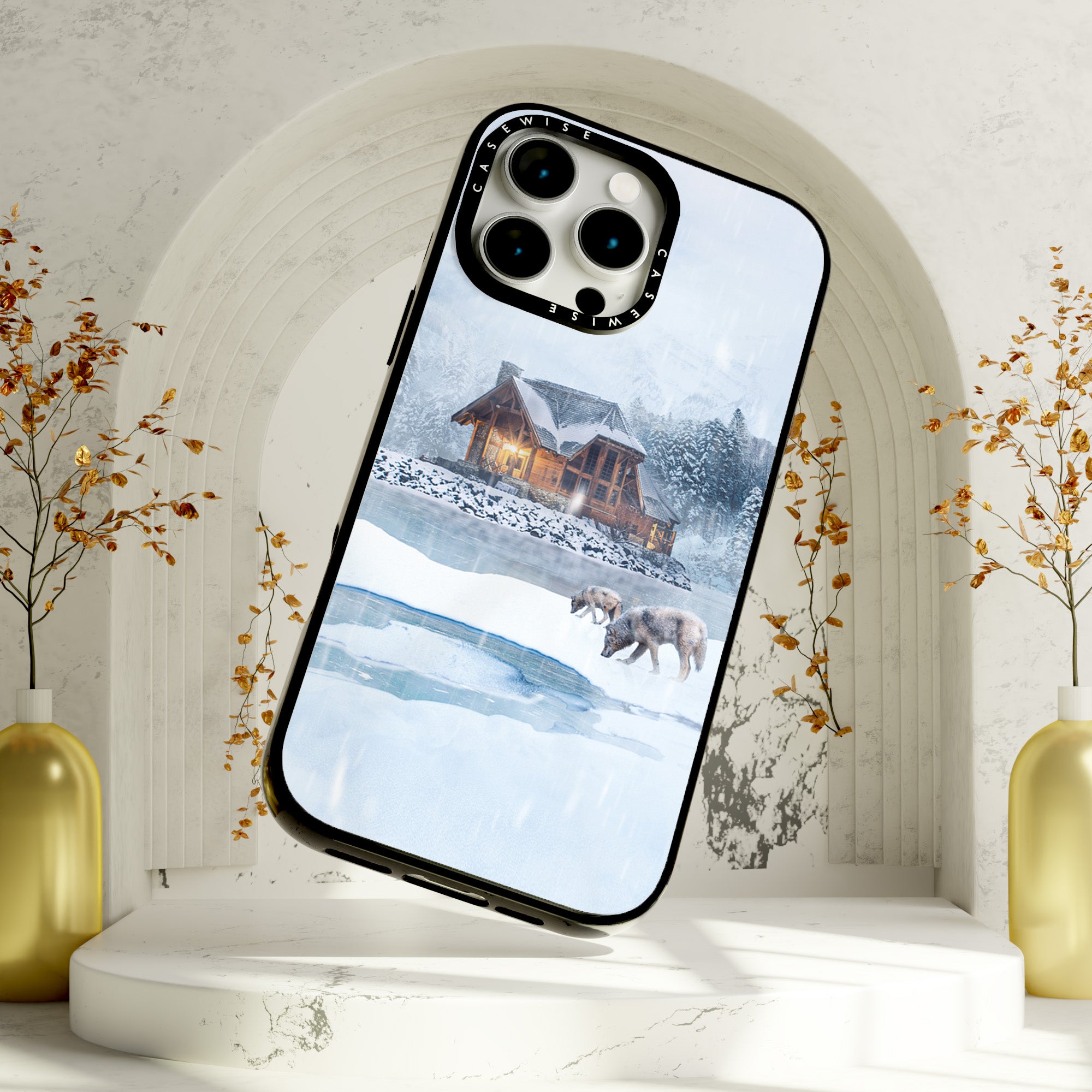 CASEWISE
CASEWISE