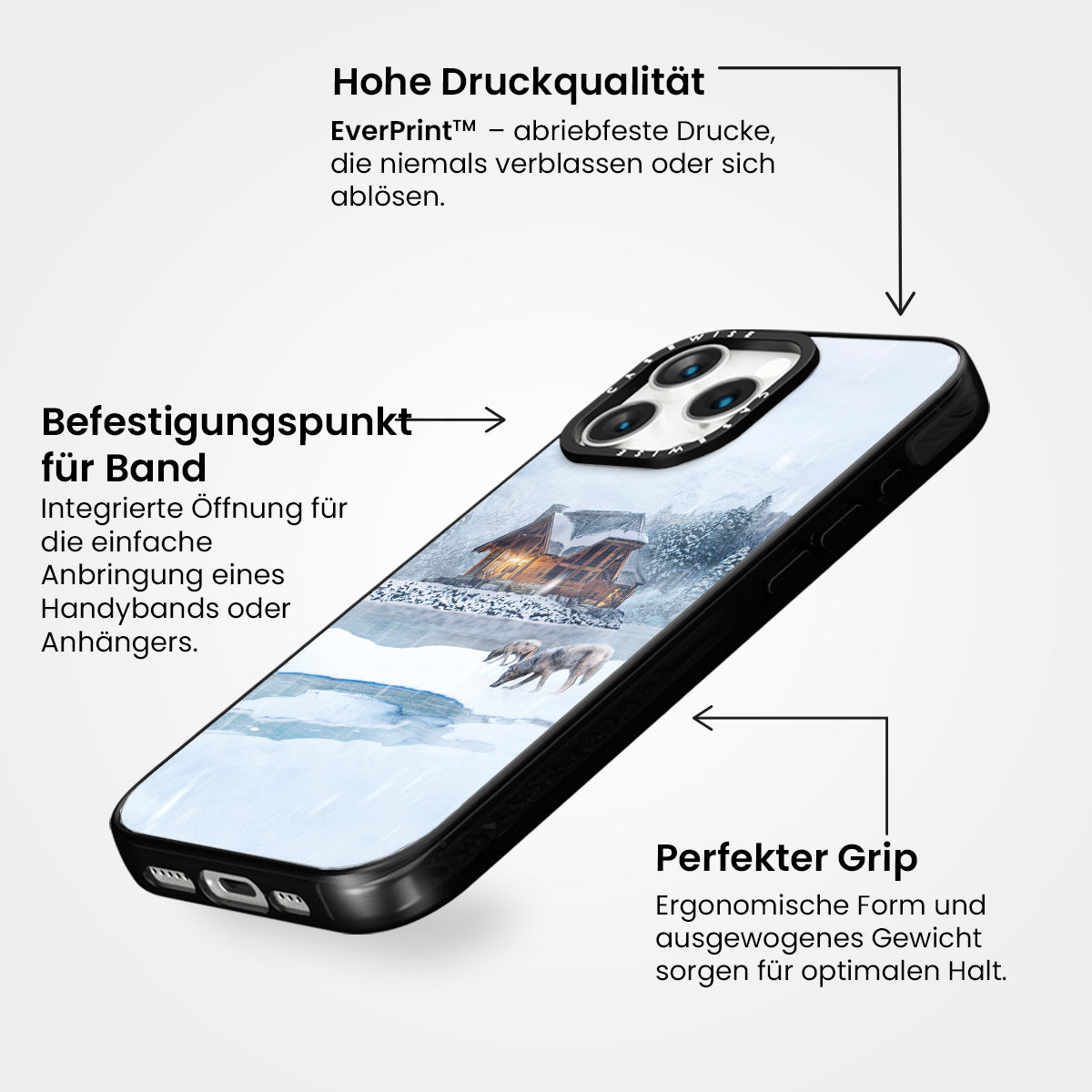 Hohe Druckqualität

EverPrint™ – abriebfeste Drucke, die niemals verblassen oder sich ablösen.

Befestigungspunkt für Band

Integrierte Öffnung für die einfache Anbringung eines Handybands oder Anhängers.

CASEWISE

CASEWISE

Perfekter Grip

Ergonomische Form und ausgewogenes Gewicht sorgen für optimalen Halt.