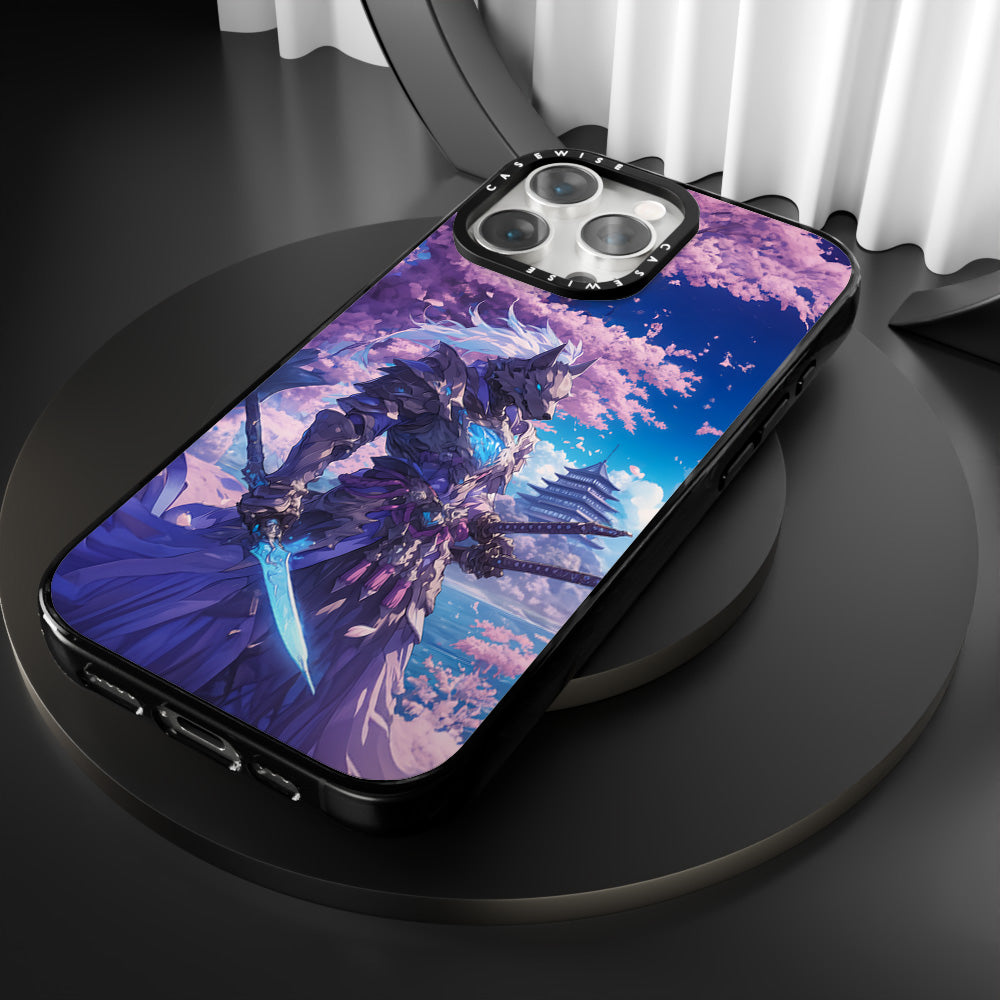 CASEWISE CASEWISE