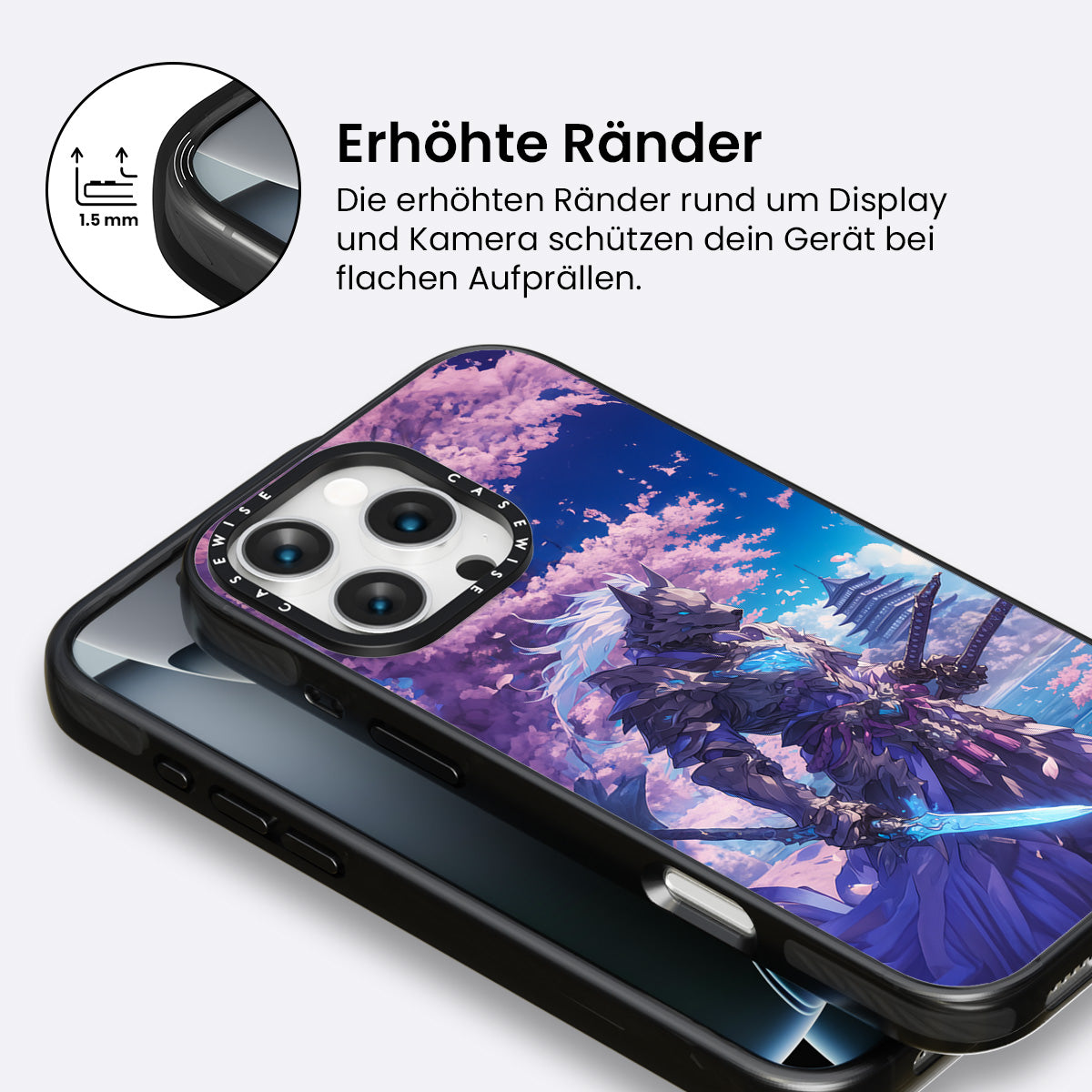 1.5 mm

Erhöhte Ränder

Die erhöhten Ränder rund um Display und Kamera schützen dein Gerät bei flachen Aufprällen.

CASEWISE CASEWISE