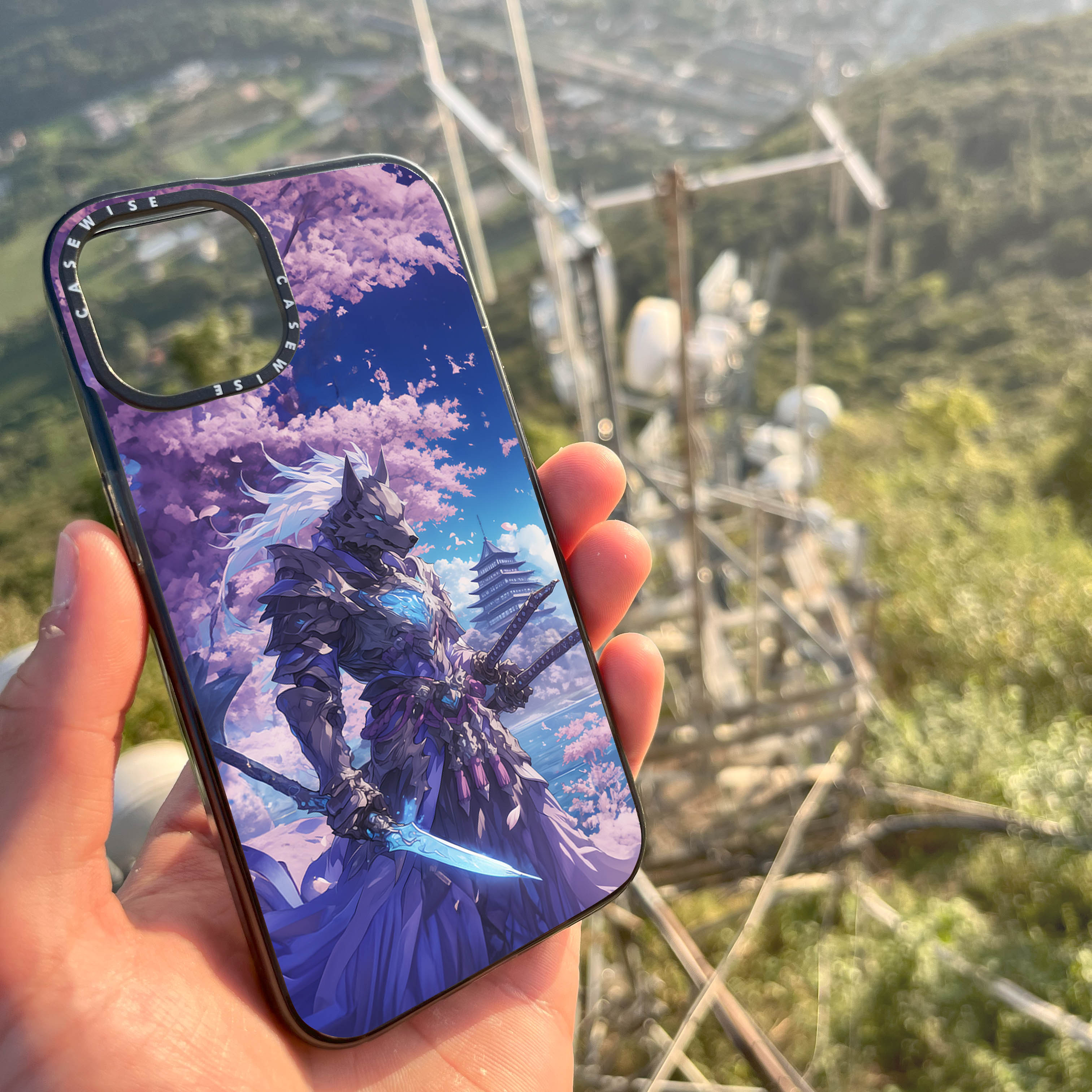 CASEWISE CASEWISE