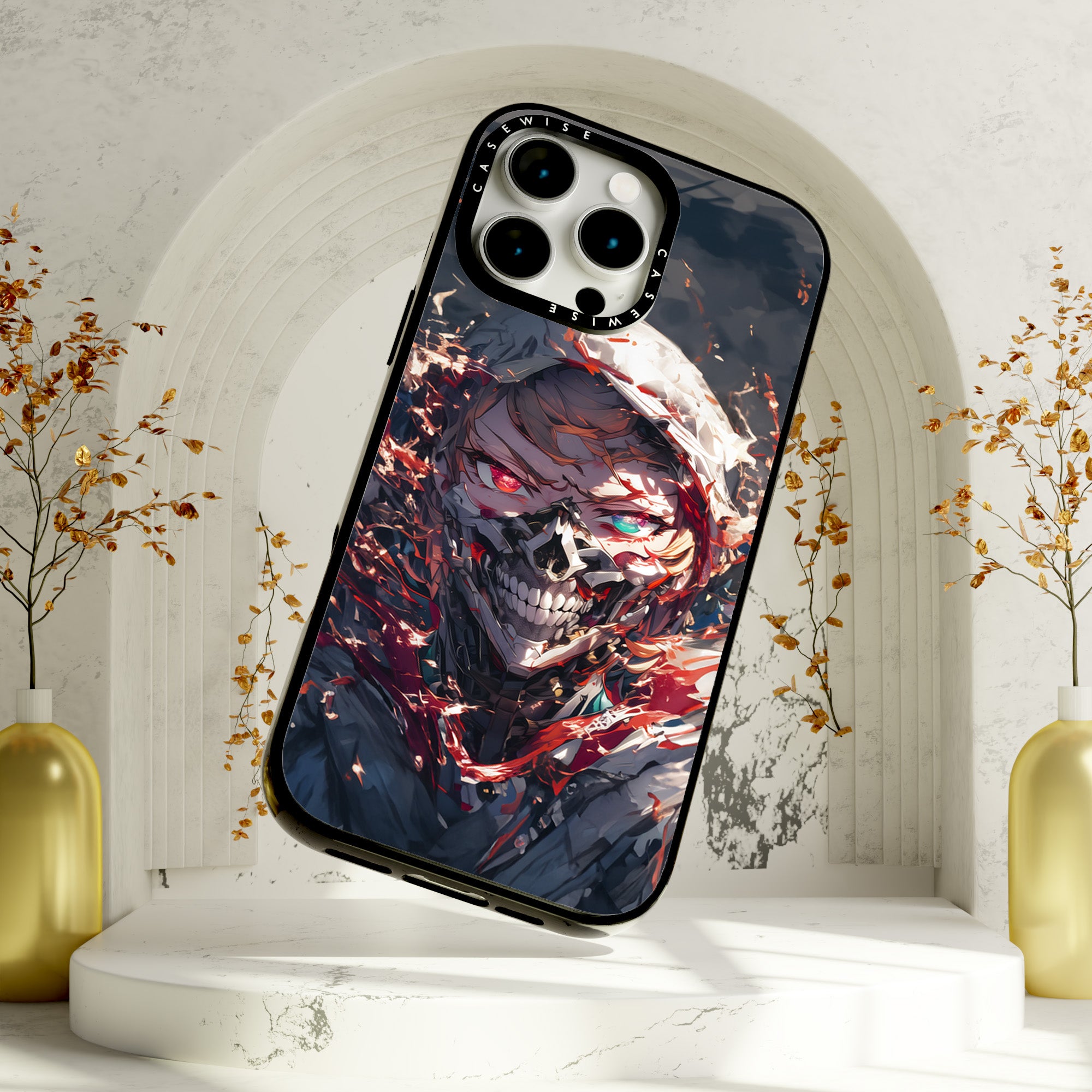 CASEWISE
CASEWISE