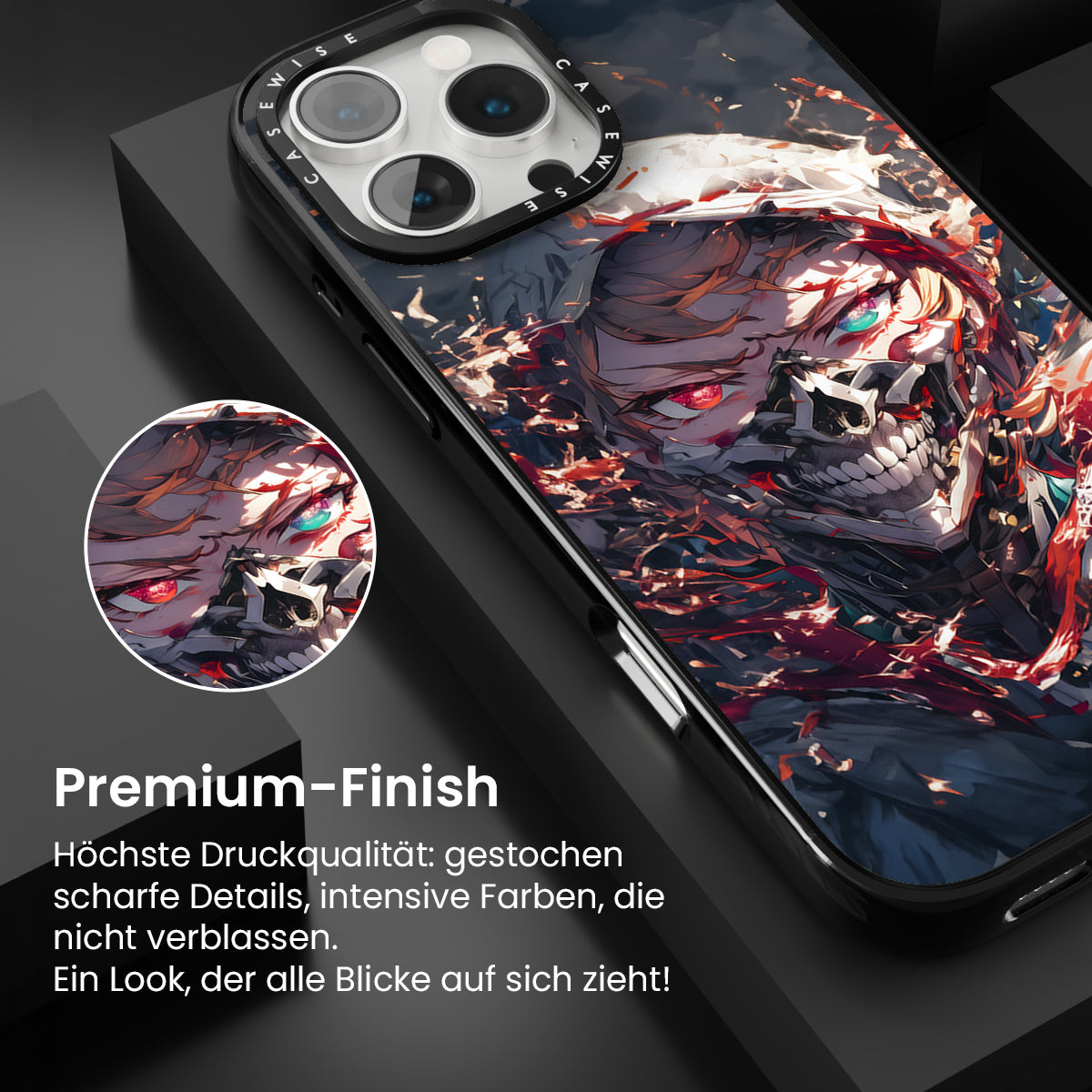 CASEWISE CASEWISE

Premium-Finish

Höchste Druckqualität: gestochen scharfe Details, intensive Farben, die nicht verblassen.
Ein Look, der alle Blicke auf sich zieht!