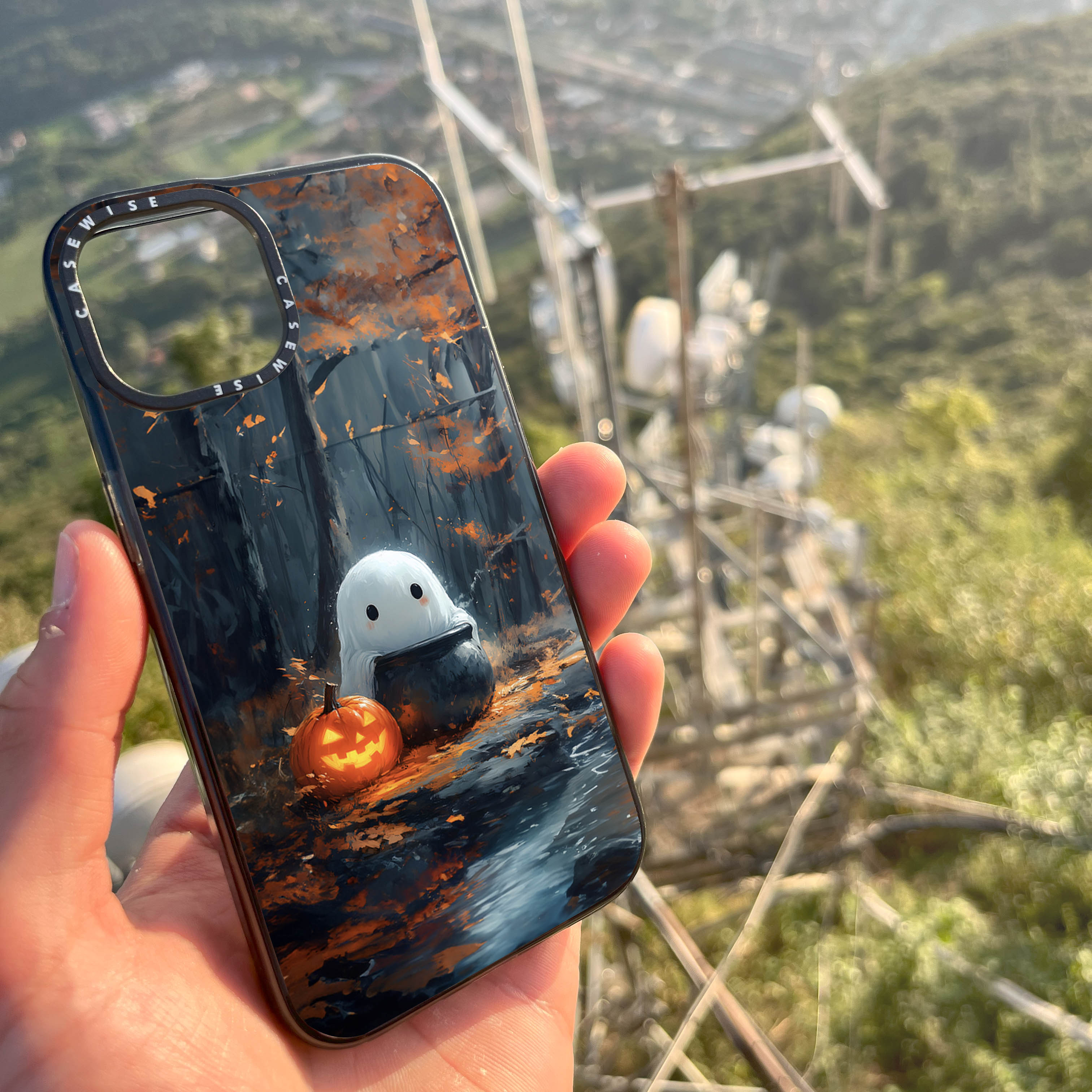 CASEWISE CASEWISE