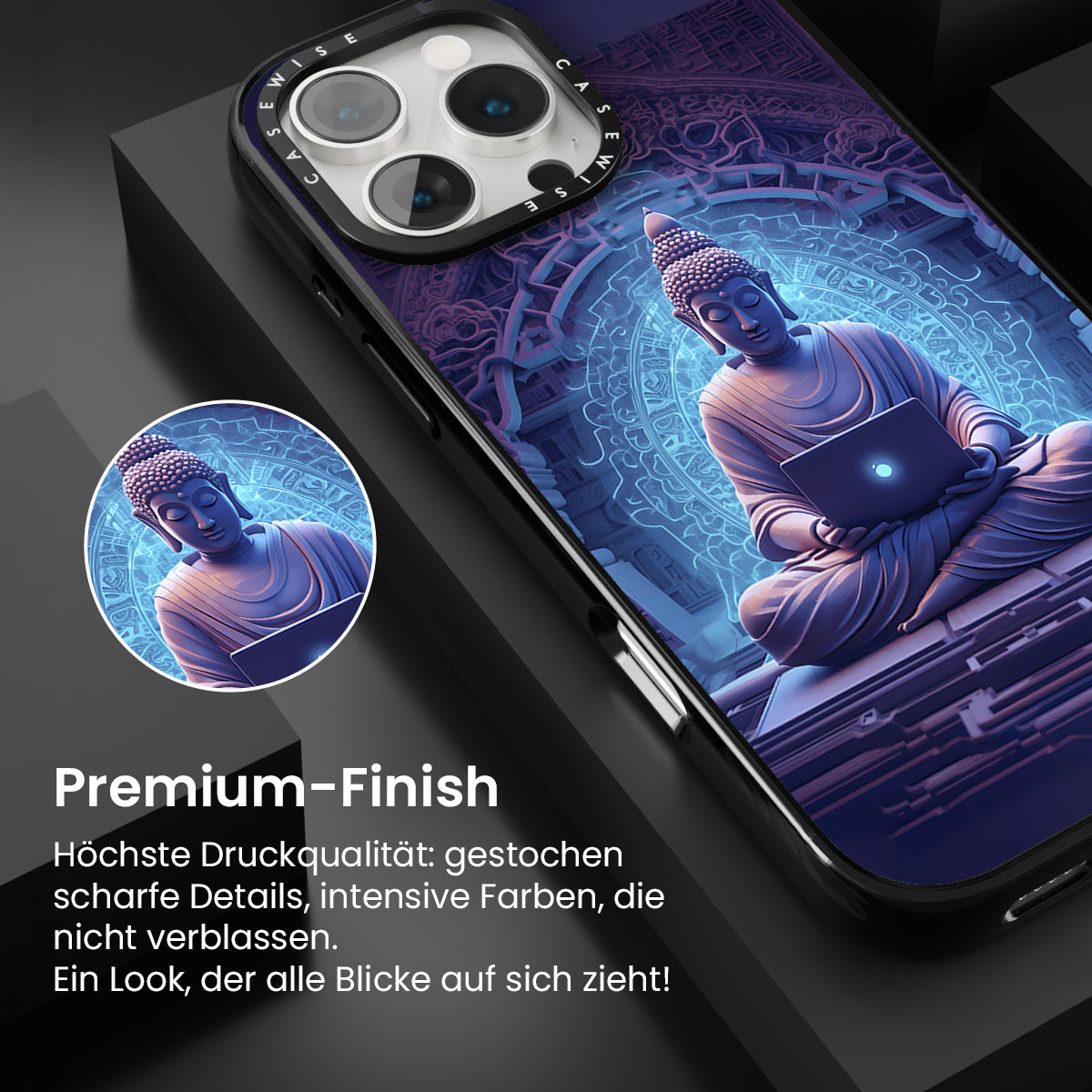 CASEWISE CASEWISE

Premium-Finish

Höchste Druckqualität: gestochen scharfe Details, intensive Farben, die nicht verblassen.
Ein Look, der alle Blicke auf sich zieht!