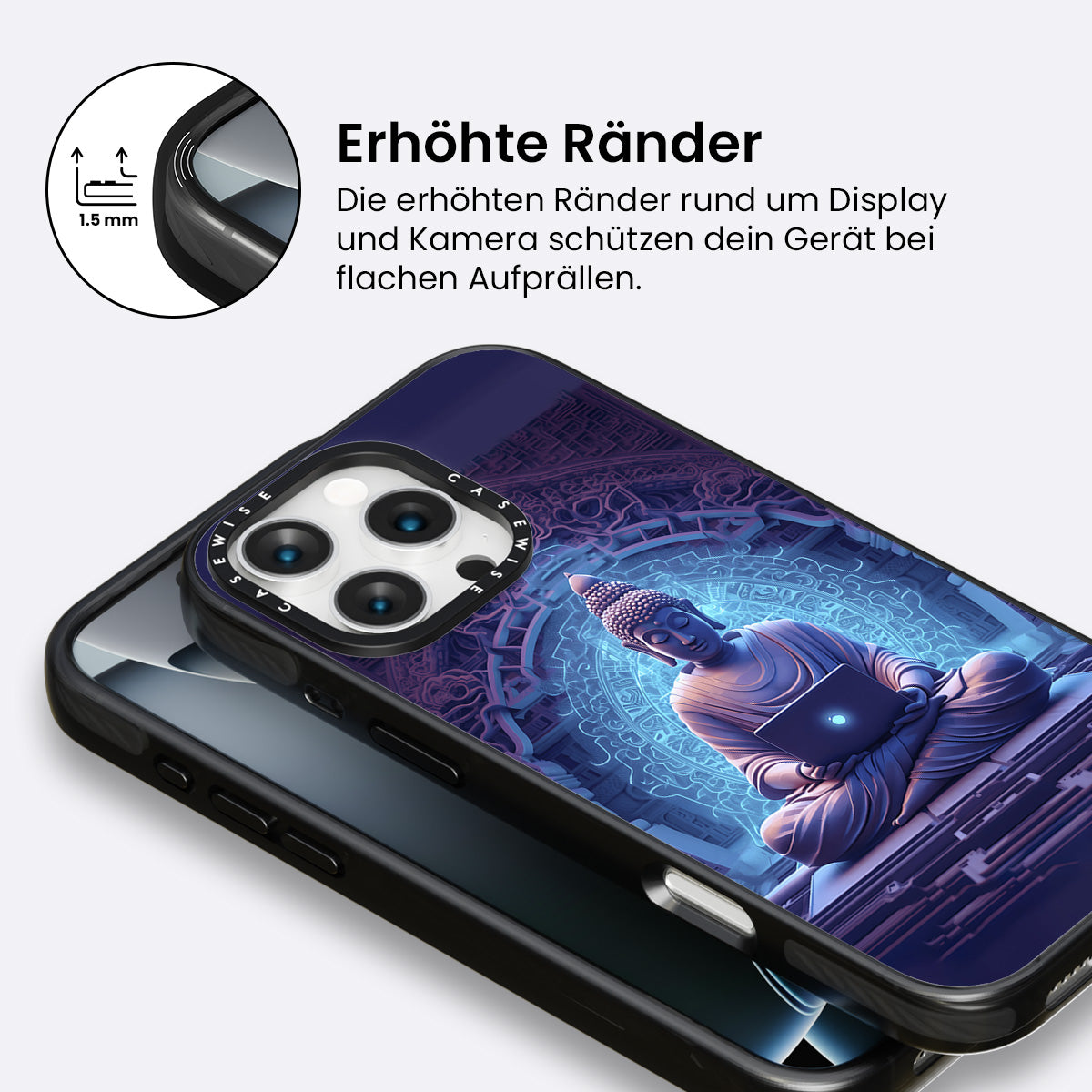 1.5 mm

Erhöhte Ränder

Die erhöhten Ränder rund um Display und Kamera schützen dein Gerät bei flachen Aufprällen.

CASEWISE CASEWISE