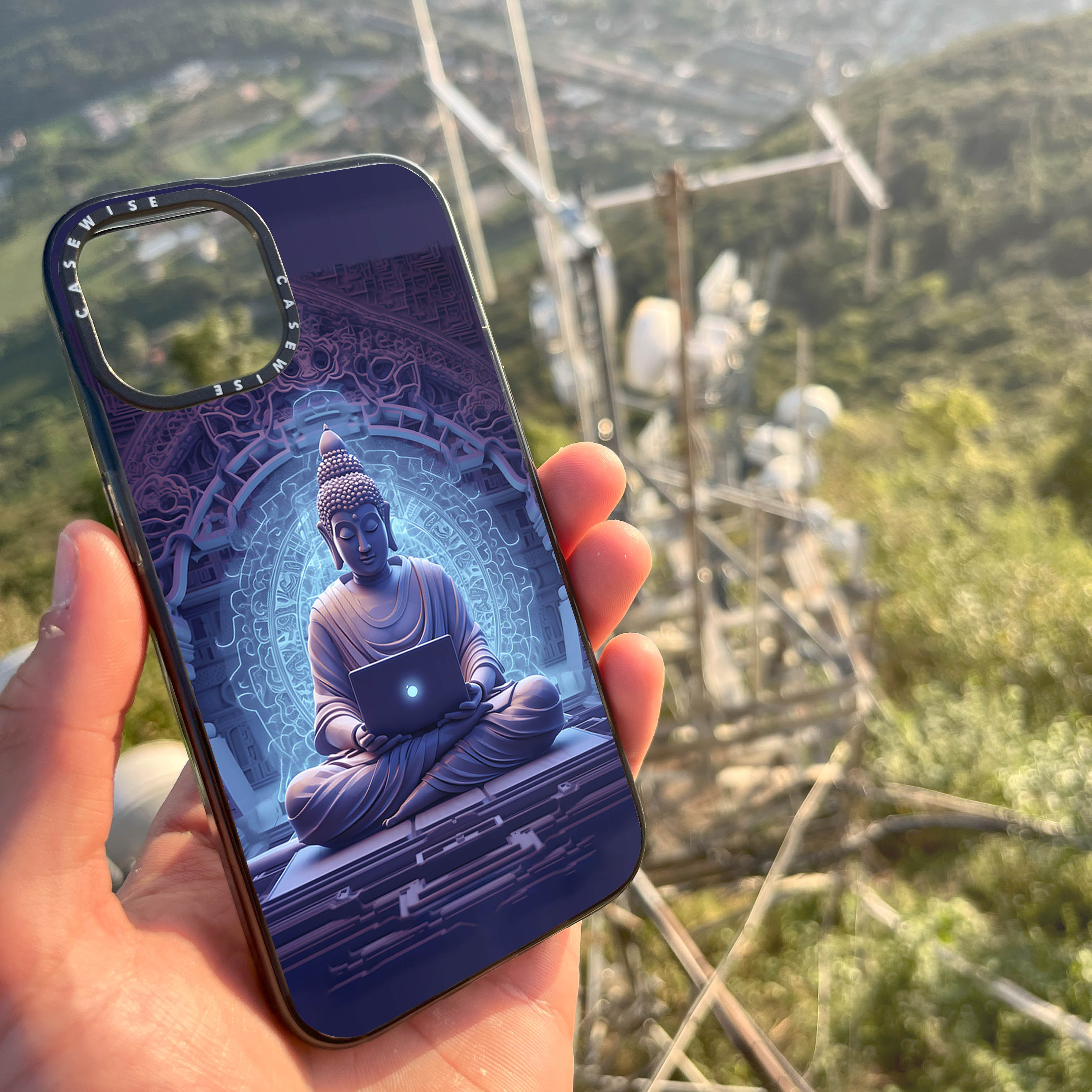 CASEWISE CASEWISE