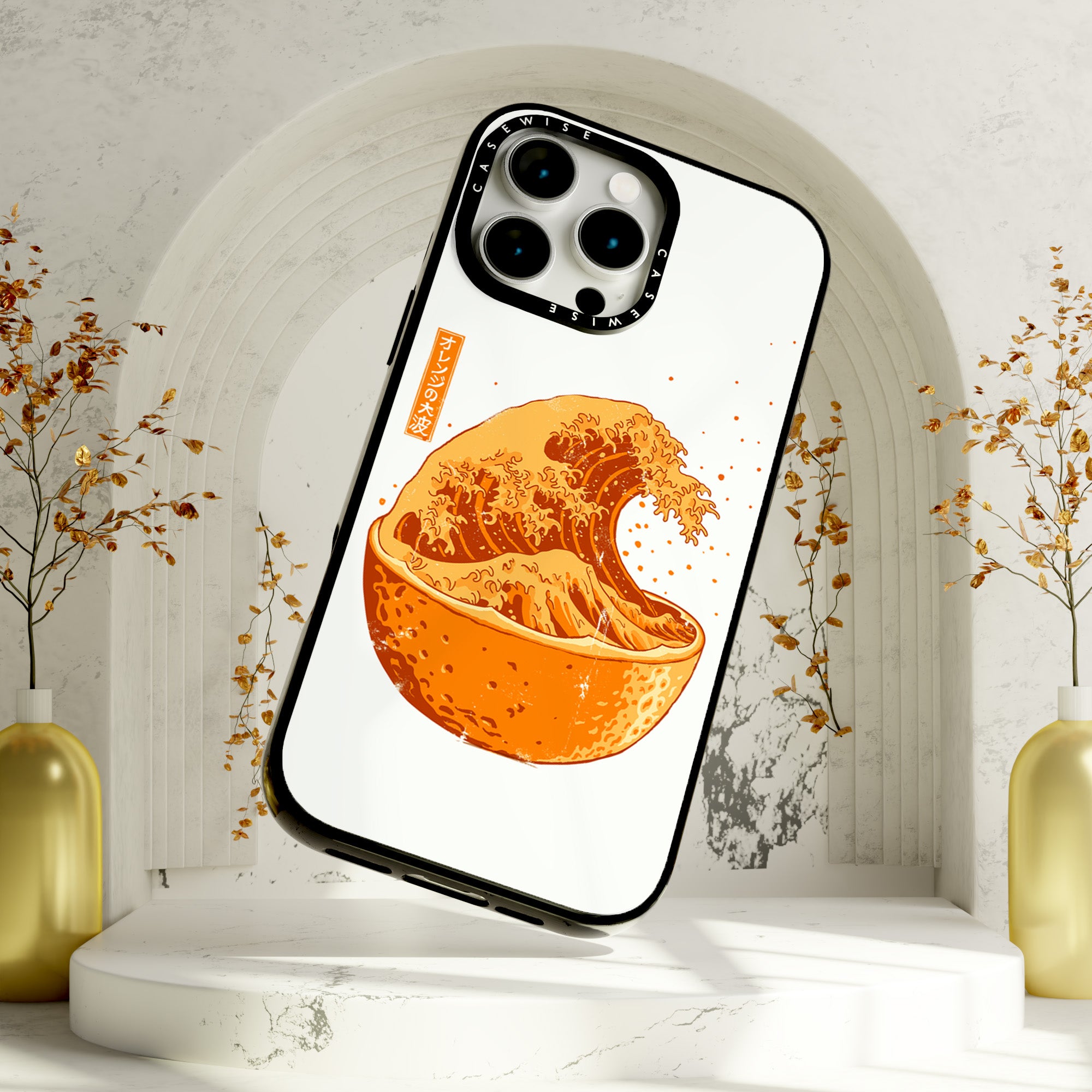 CASEWISE

CASEWISE

オレンジの大波