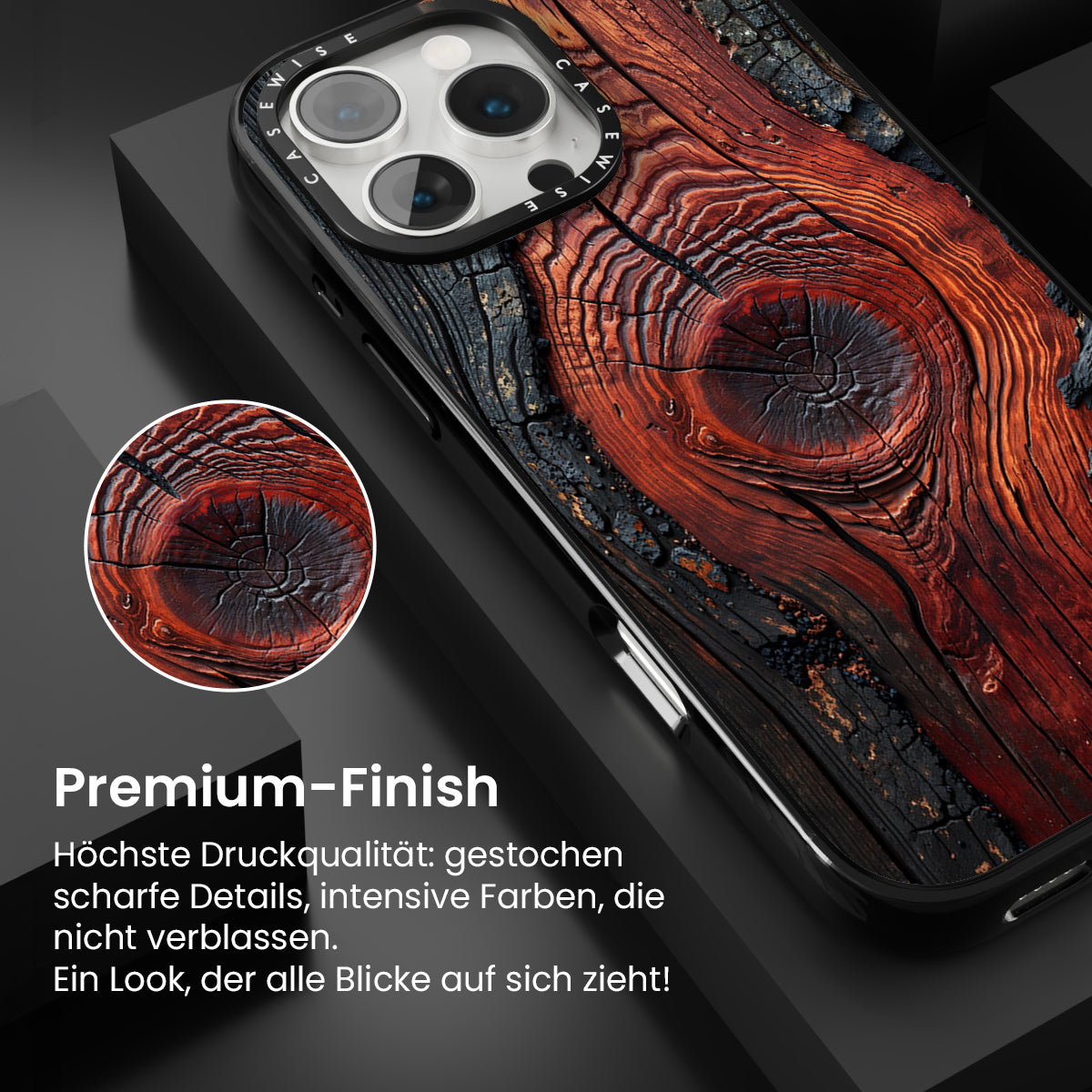 CASEWISE
CASEWISE

Premium-Finish

Höchste Druckqualität: gestochen scharfe Details, intensive Farben, die nicht verblassen.
Ein Look, der alle Blicke auf sich zieht!