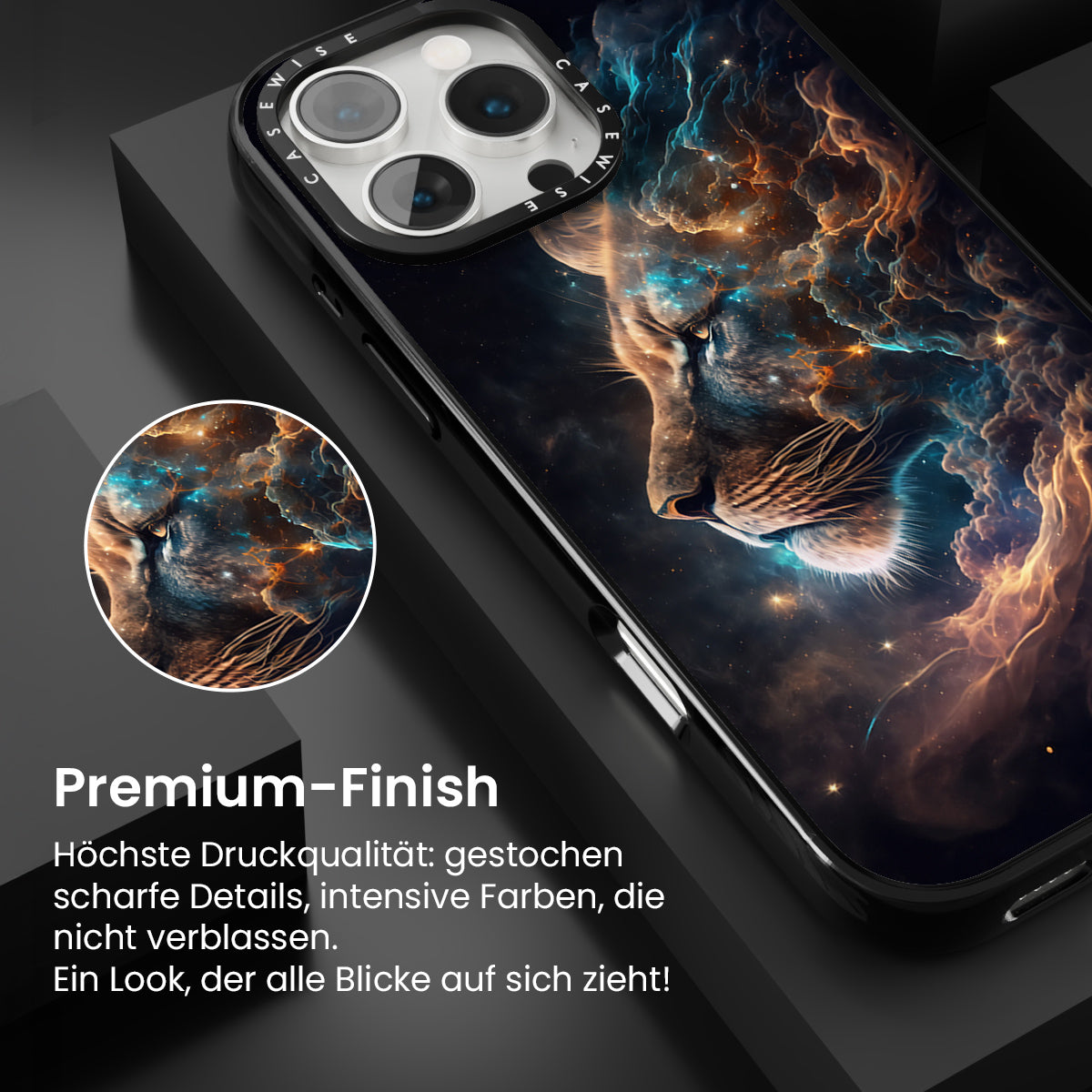 CASEWISE CASEWISE

Premium-Finish

Höchste Druckqualität: gestochen scharfe Details, intensive Farben, die nicht verblassen.
Ein Look, der alle Blicke auf sich zieht!