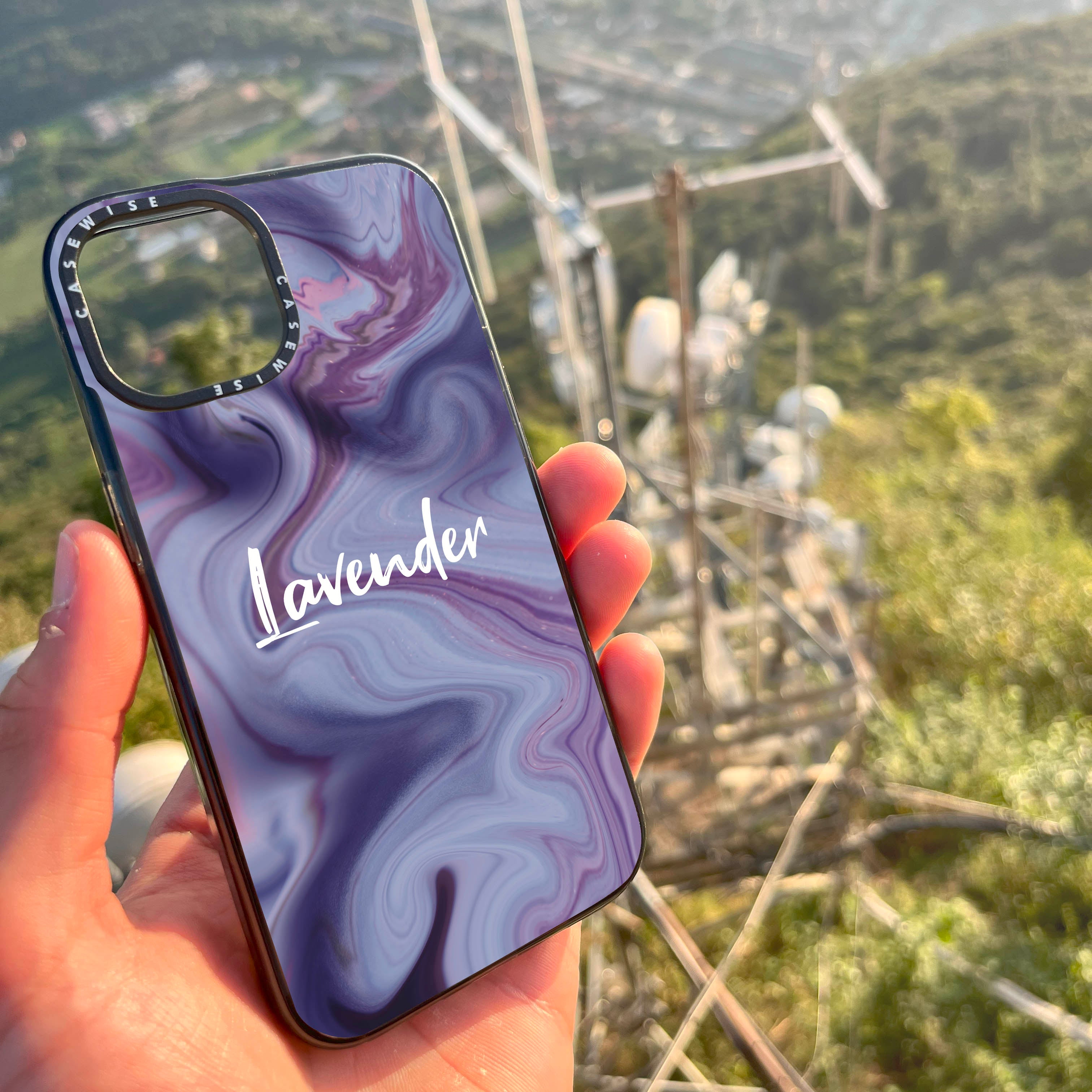 CASEWISE CASEWISE

Lavender