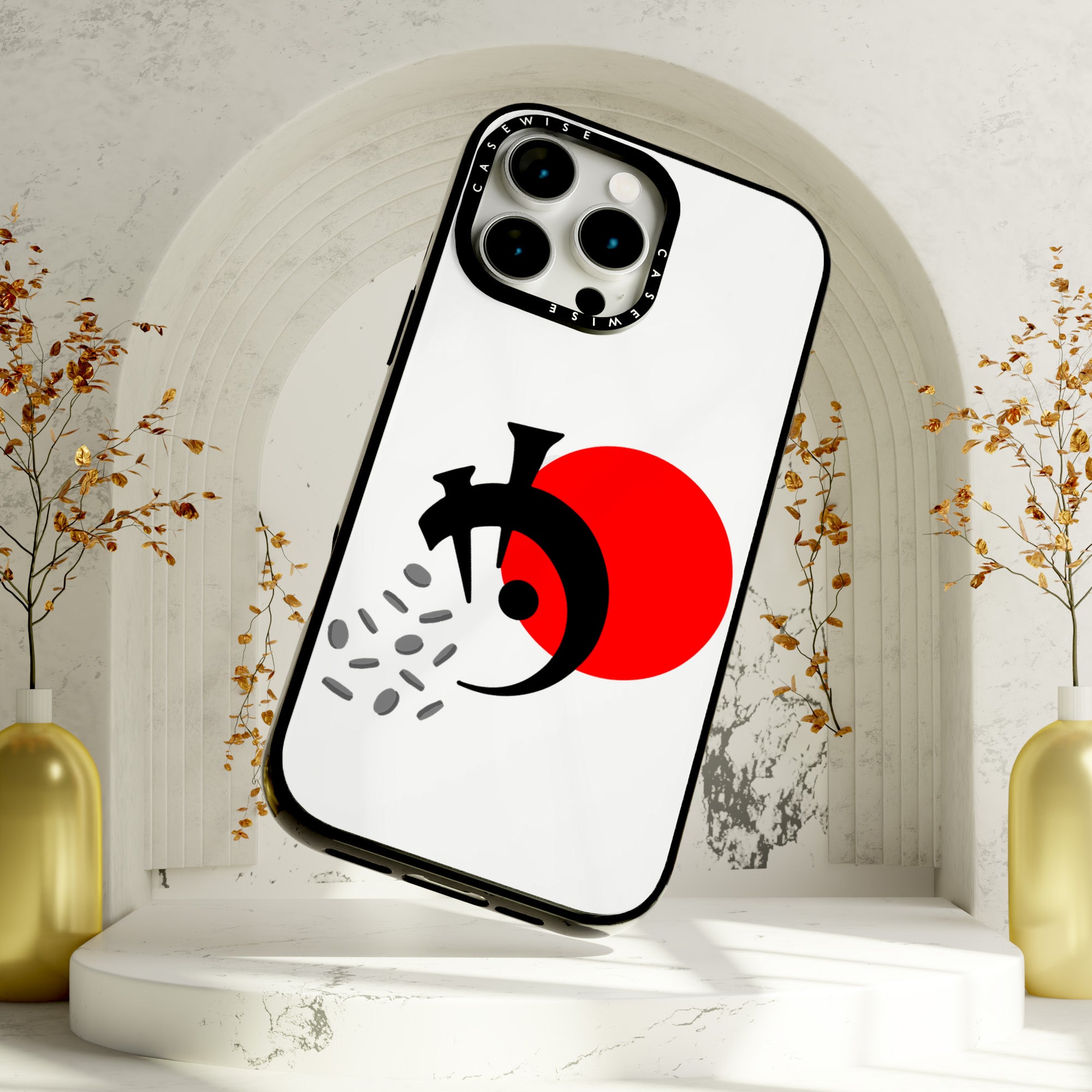 CASEWISE
CASEWISE