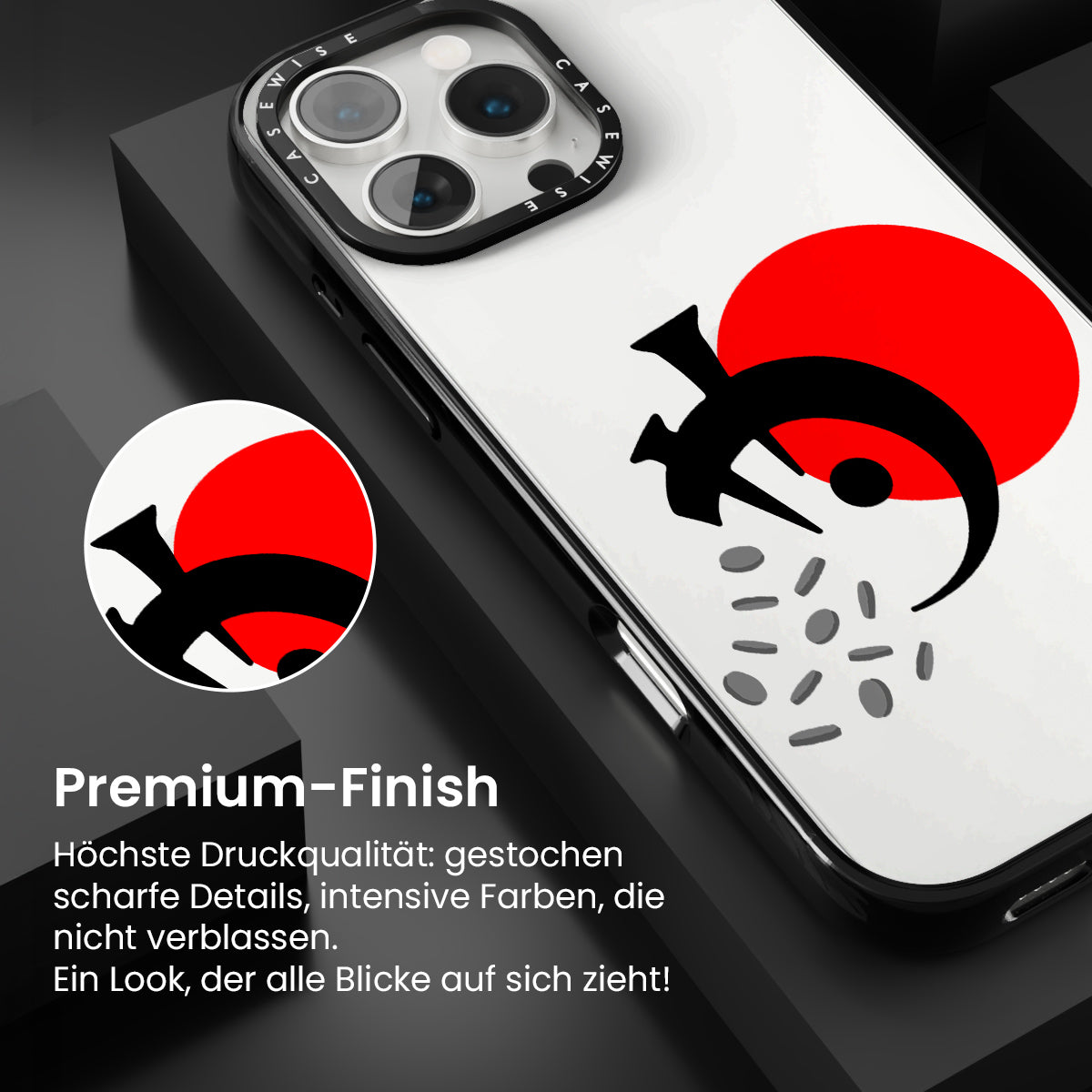 CASEWISE CASEWISE

Premium-Finish

Höchste Druckqualität: gestochen scharfe Details, intensive Farben, die nicht verblassen.
Ein Look, der alle Blicke auf sich zieht!