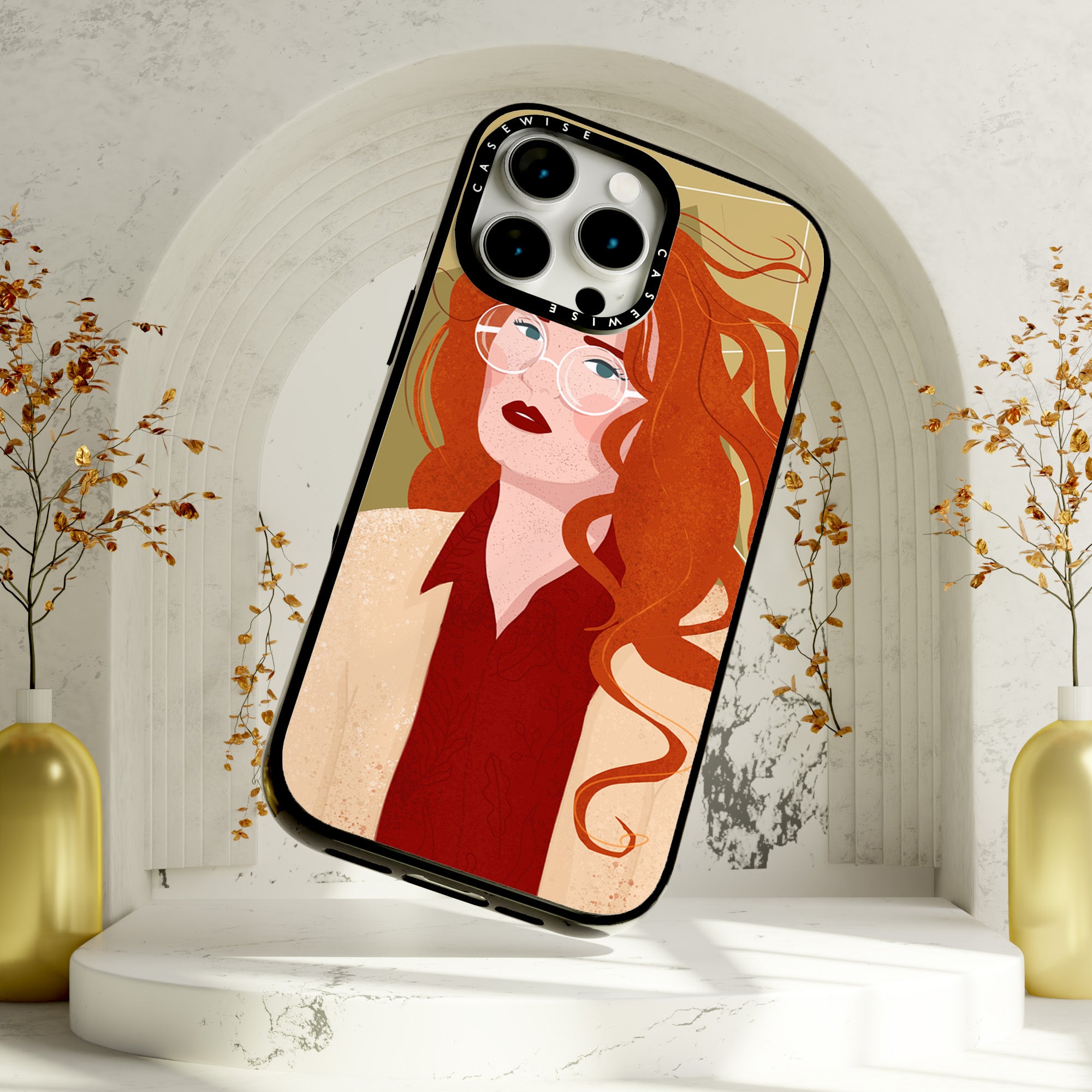 CASEWISE
CASEWISE