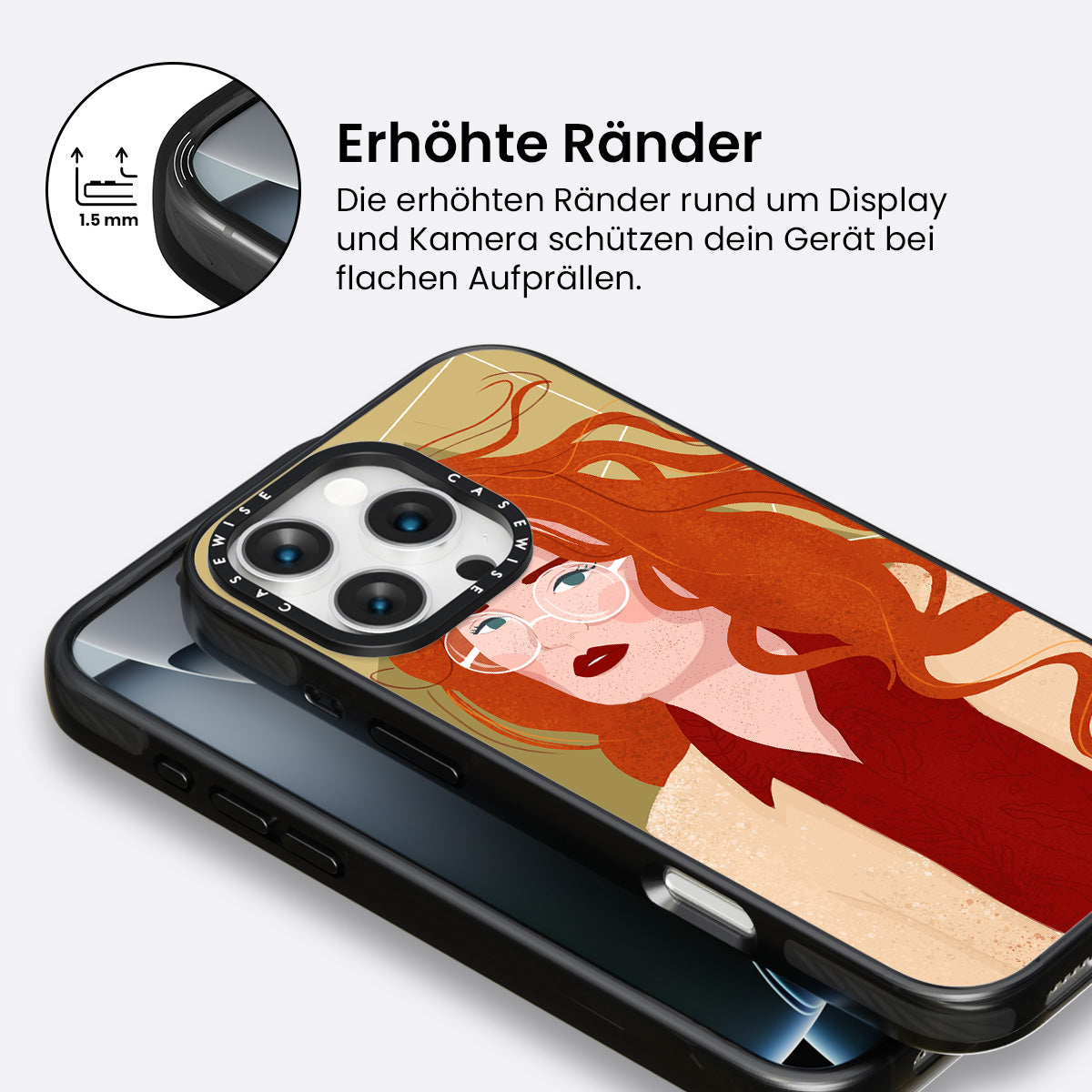 1.5 mm

Erhöhte Ränder

Die erhöhten Ränder rund um Display und Kamera schützen dein Gerät bei flachen Aufprällen.

CASEWISE CASEWISE