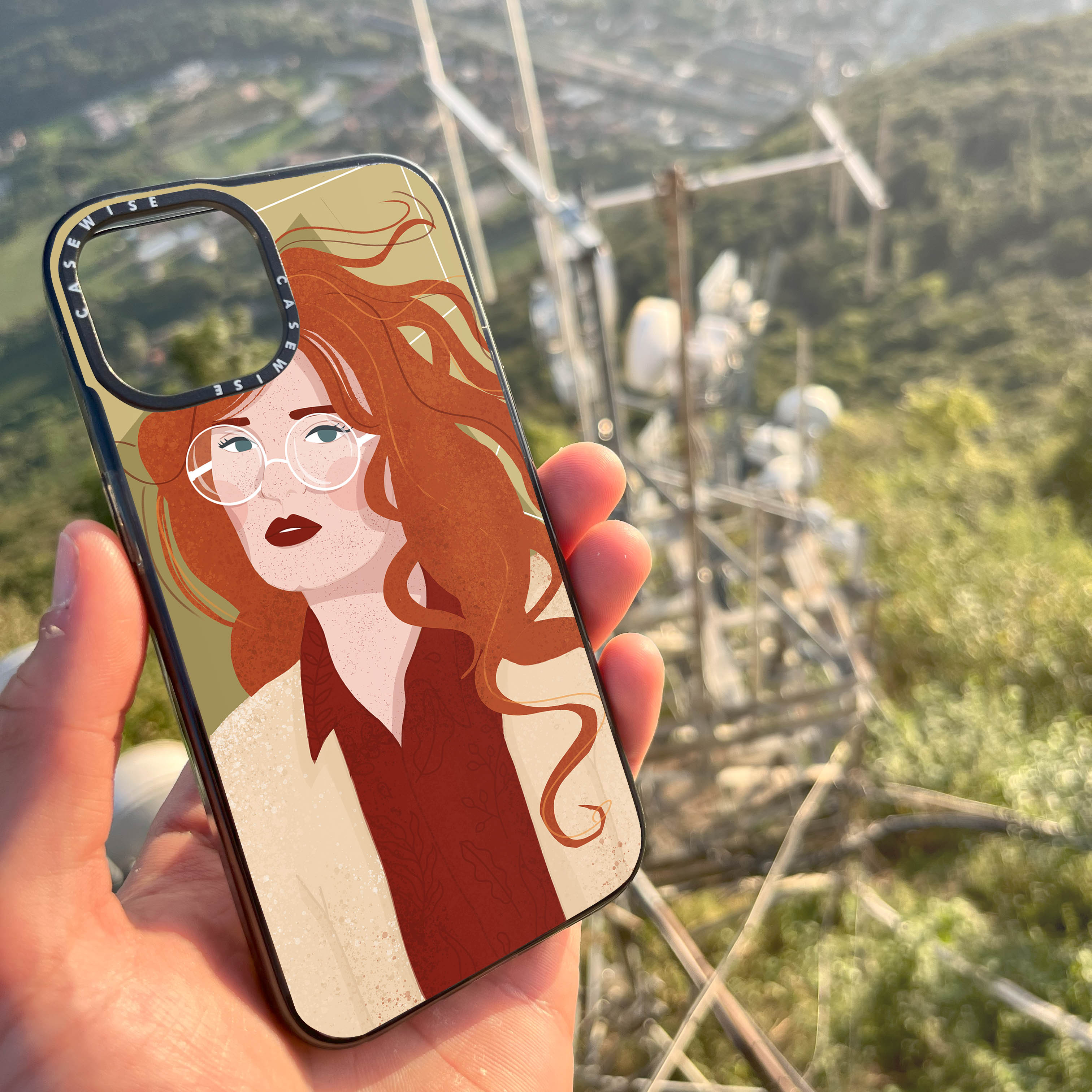 CASEWISE CASEWISE