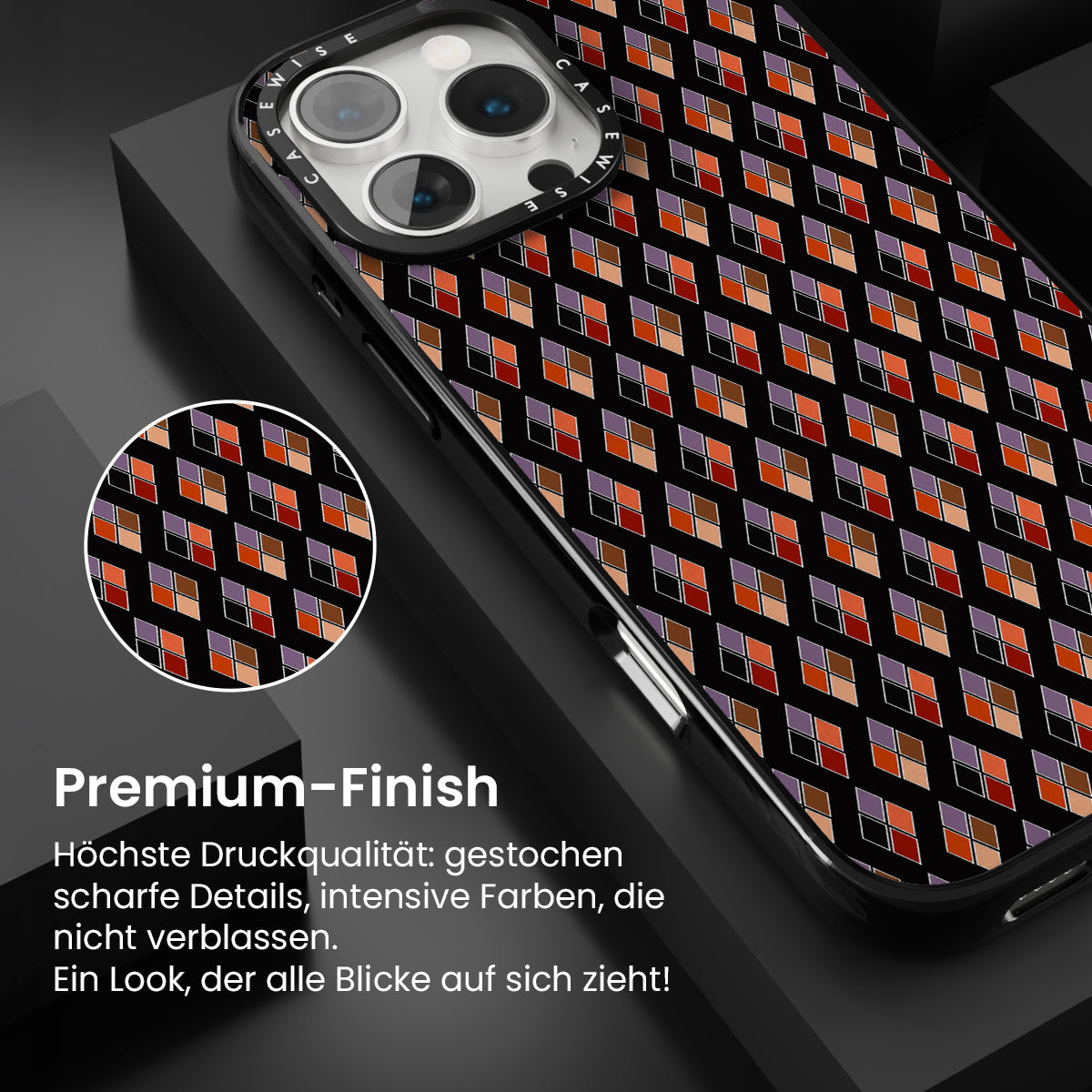 CASEWISE CASEWISE

Premium-Finish

Höchste Druckqualität: gestochen scharfe Details, intensive Farben, die nicht verblassen.
Ein Look, der alle Blicke auf sich zieht!