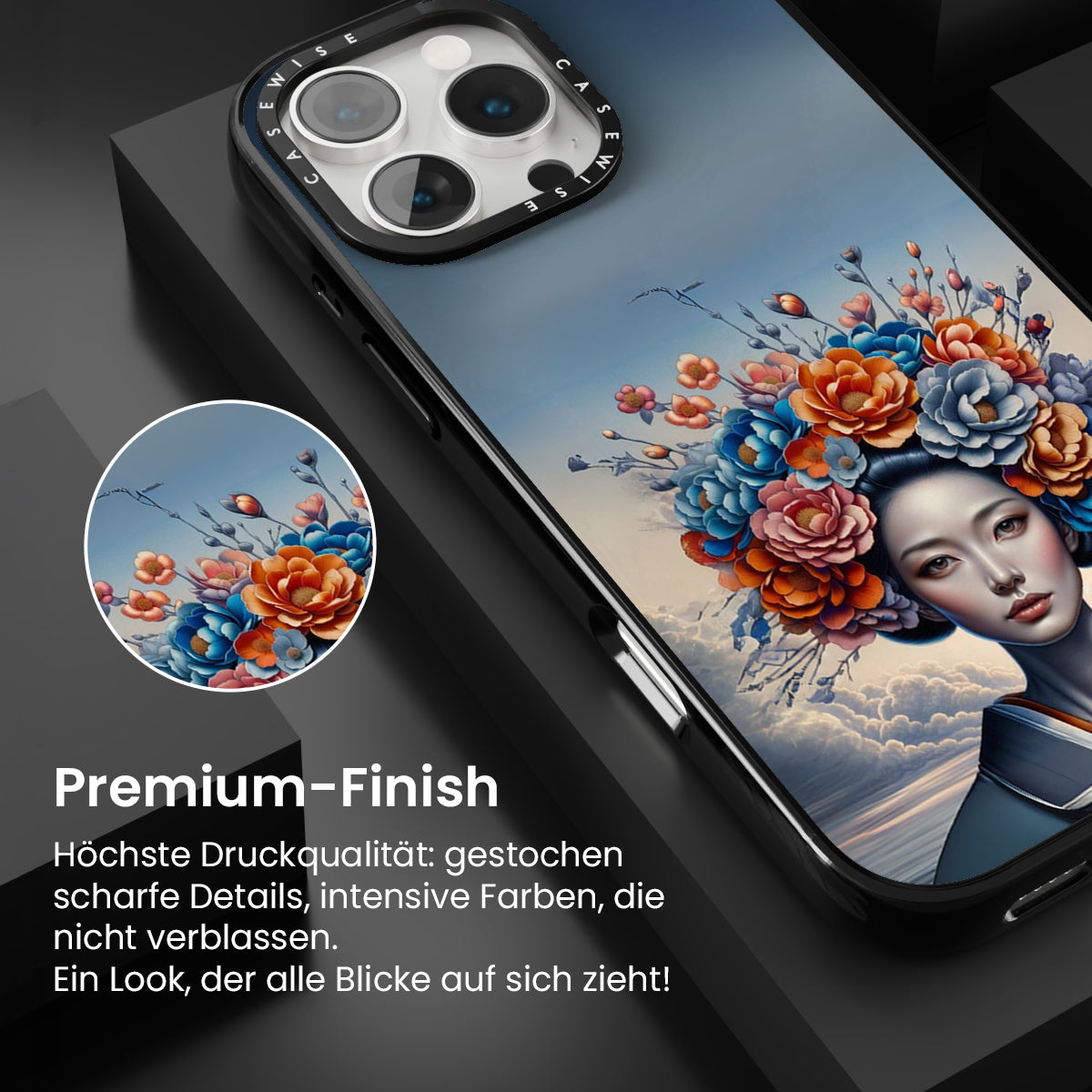 CASEWISE CASEWISE

Premium-Finish

Höchste Druckqualität: gestochen scharfe Details, intensive Farben, die nicht verblassen.
Ein Look, der alle Blicke auf sich zieht!